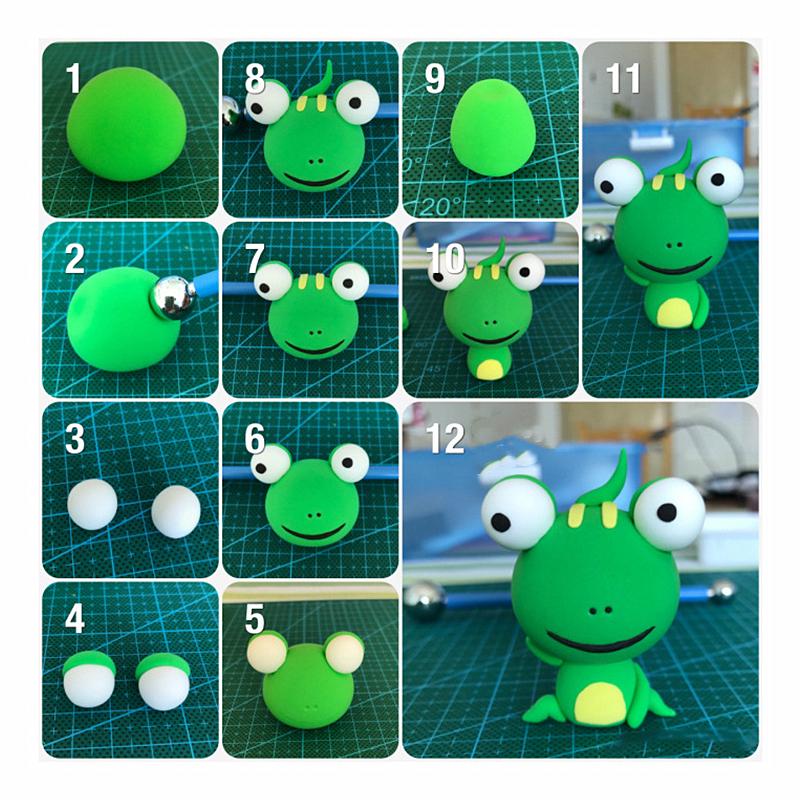 1

8

9

11

2

7

10

3

6

12

4

5