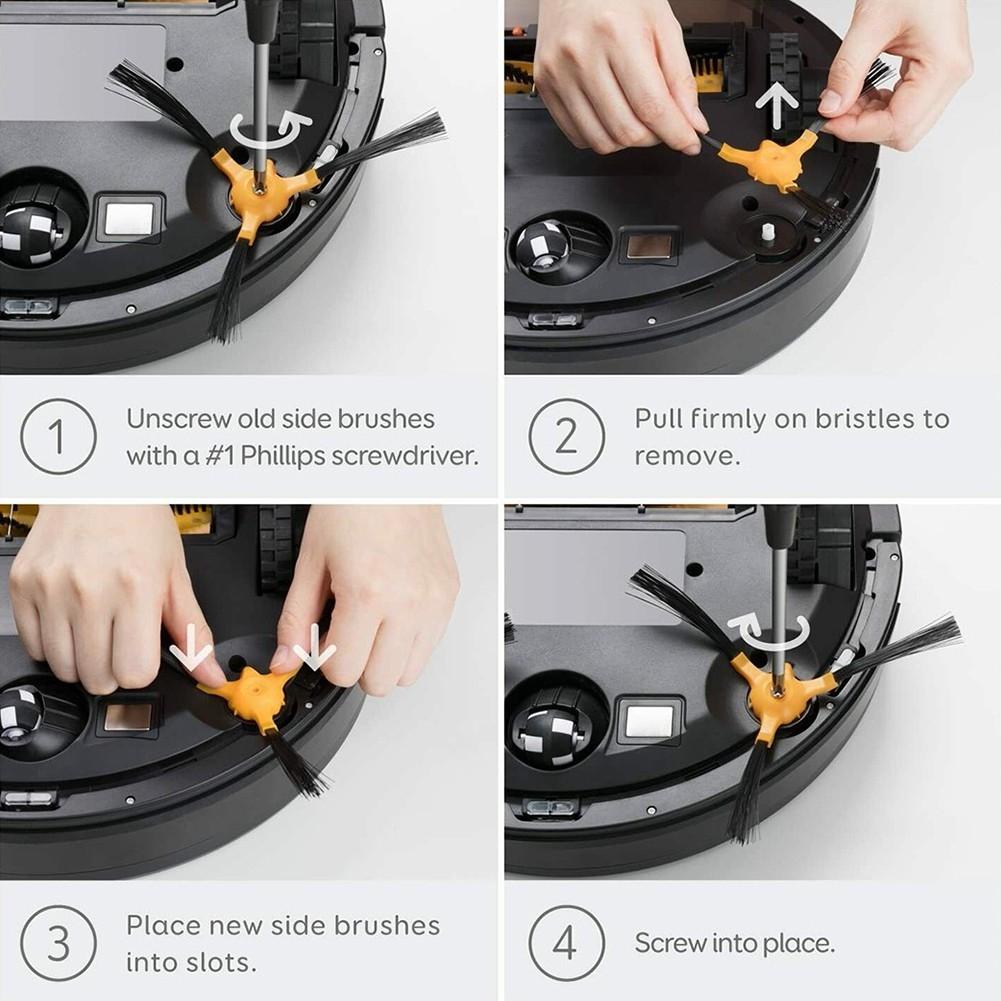 1 Unscrew old side brushes with a #1 Phillips screwdriver.

2 Pull firmly on bristles to remove.

3 Place new side brushes into slots.

4 Screw into place.