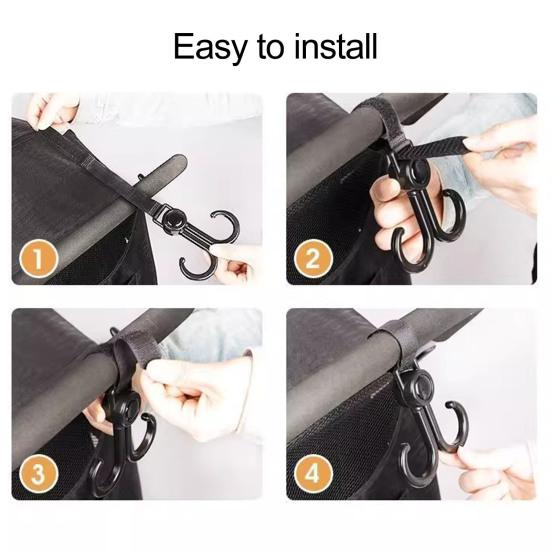 Easy to install

1

2

3

4