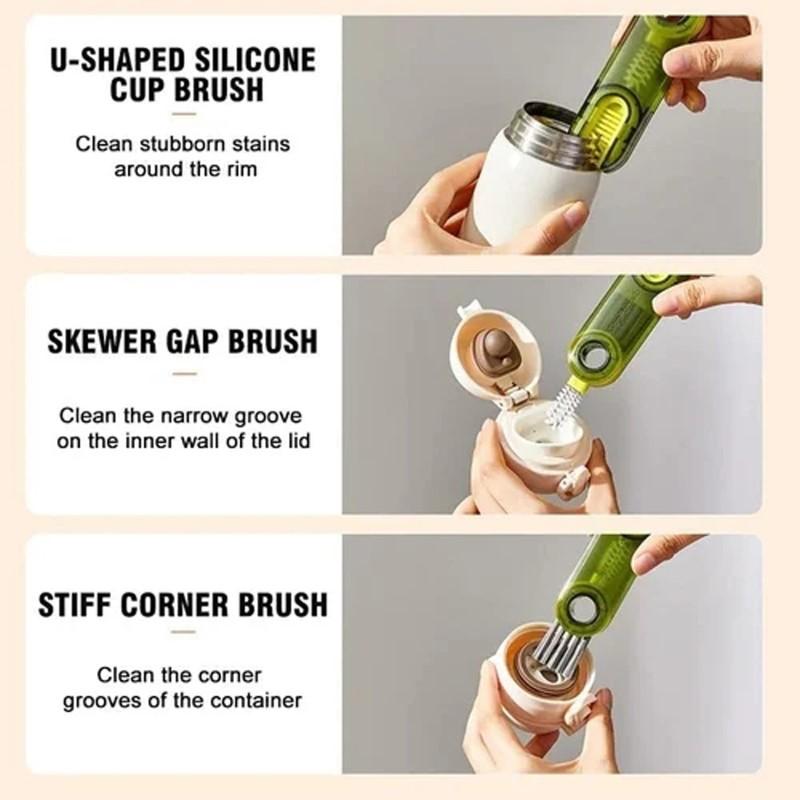 U-SHAPED SILICONE CUP BRUSH

Clean stubborn stains around the rim

SKEWER GAP BRUSH

Clean the narrow groove on the inner wall of the lid

STIFF CORNER BRUSH

Clean the corner grooves of the container