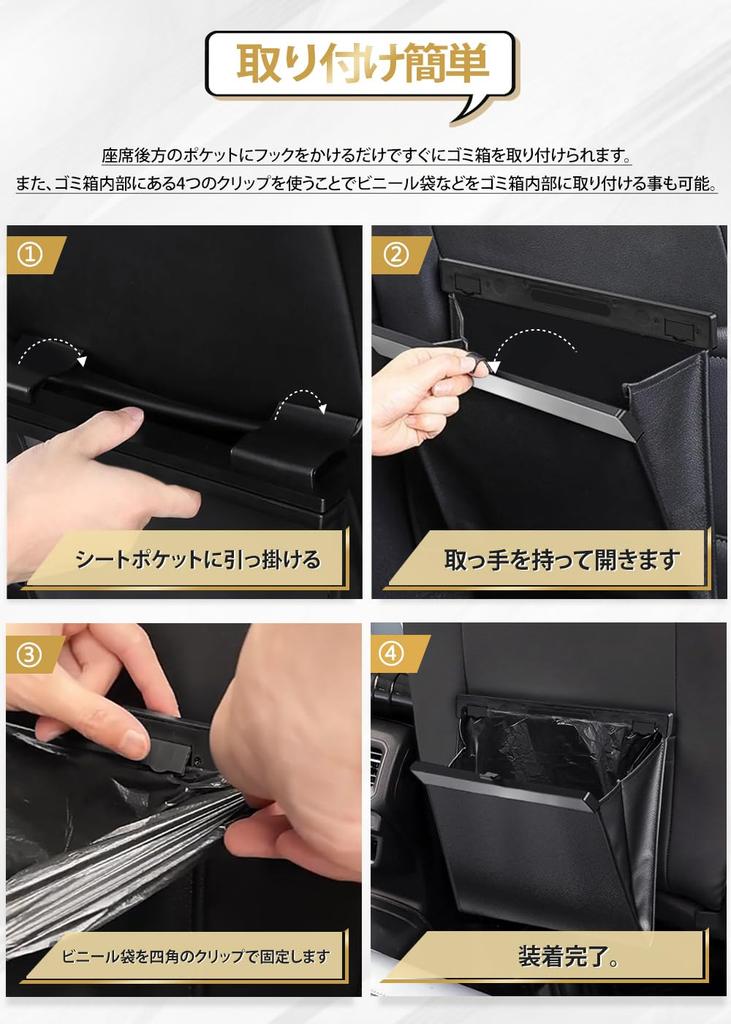 取り付け簡単

座席後方のポケットにフックをかけるだけですぐにゴミ箱を取り付けられます。
また、ゴミ箱内部にある4つのクリップを使うことでビニール袋などをゴミ箱内部に取り付ける事も可能。

①
シートポケットに引っ掛ける

②
取っ手を持って開きます

③
ビニール袋を四角のクリップで固定します

④
装着完了。