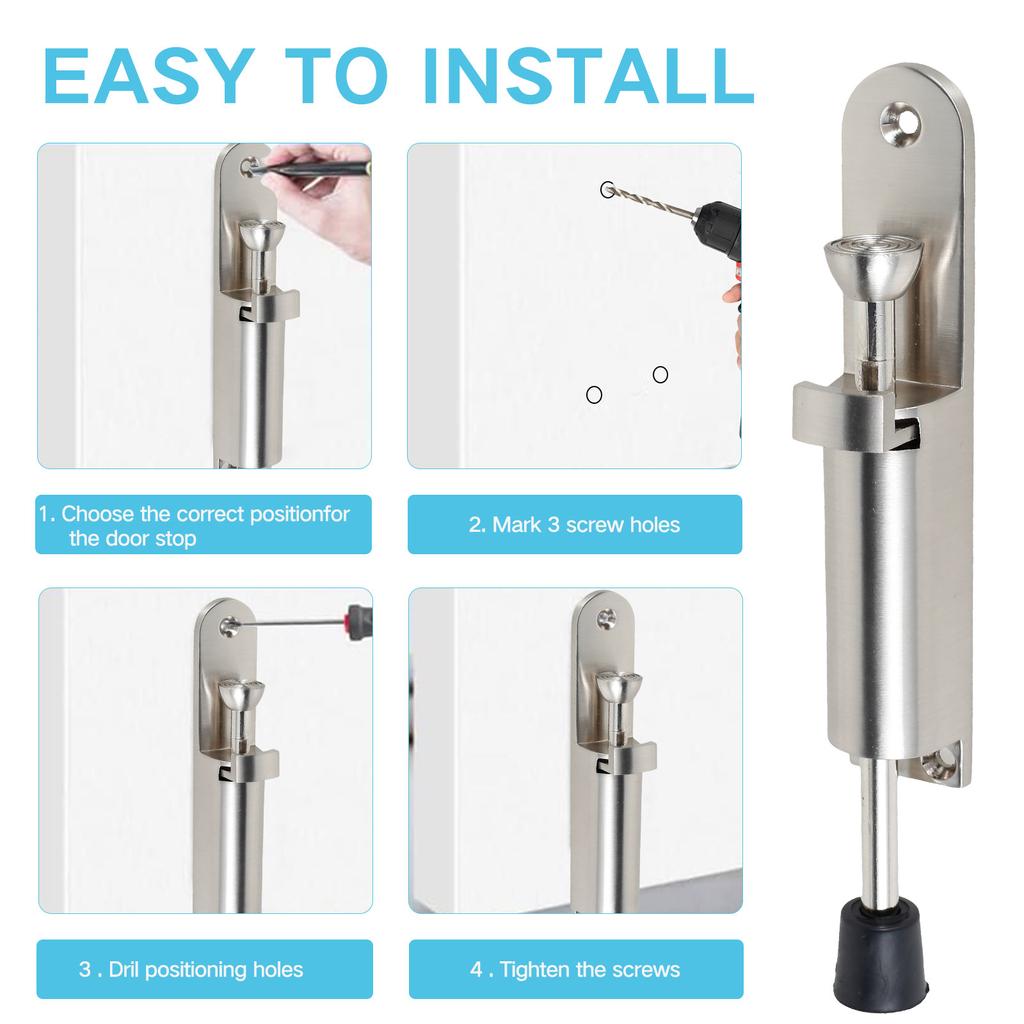 EASY TO INSTALL

1. Choose the correct positionfor the door stop

2. Mark 3 screw holes

3 . Dril positioning holes

4 . Tighten the screws