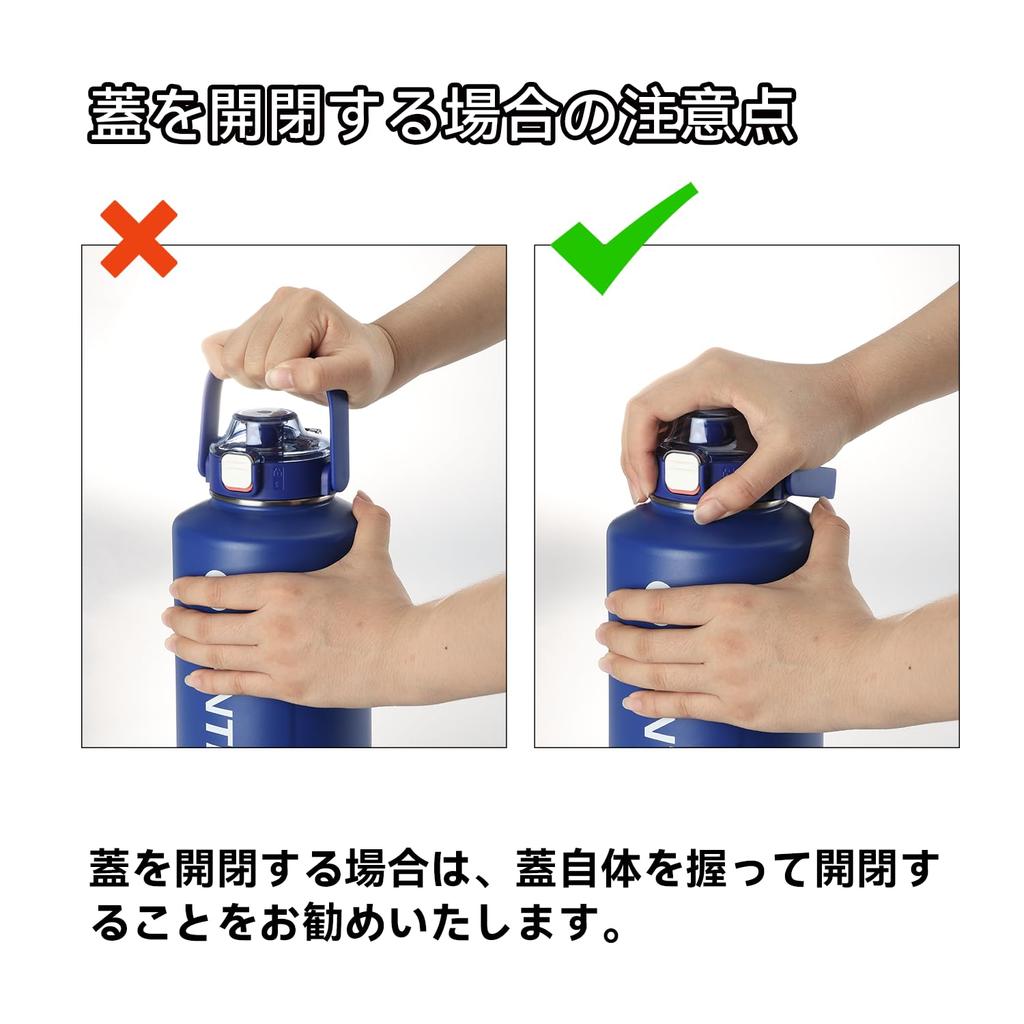 蓋を開閉する場合の注意点

蓋を開閉する場合は、蓋自体を握って開閉することをお勧めいたします。