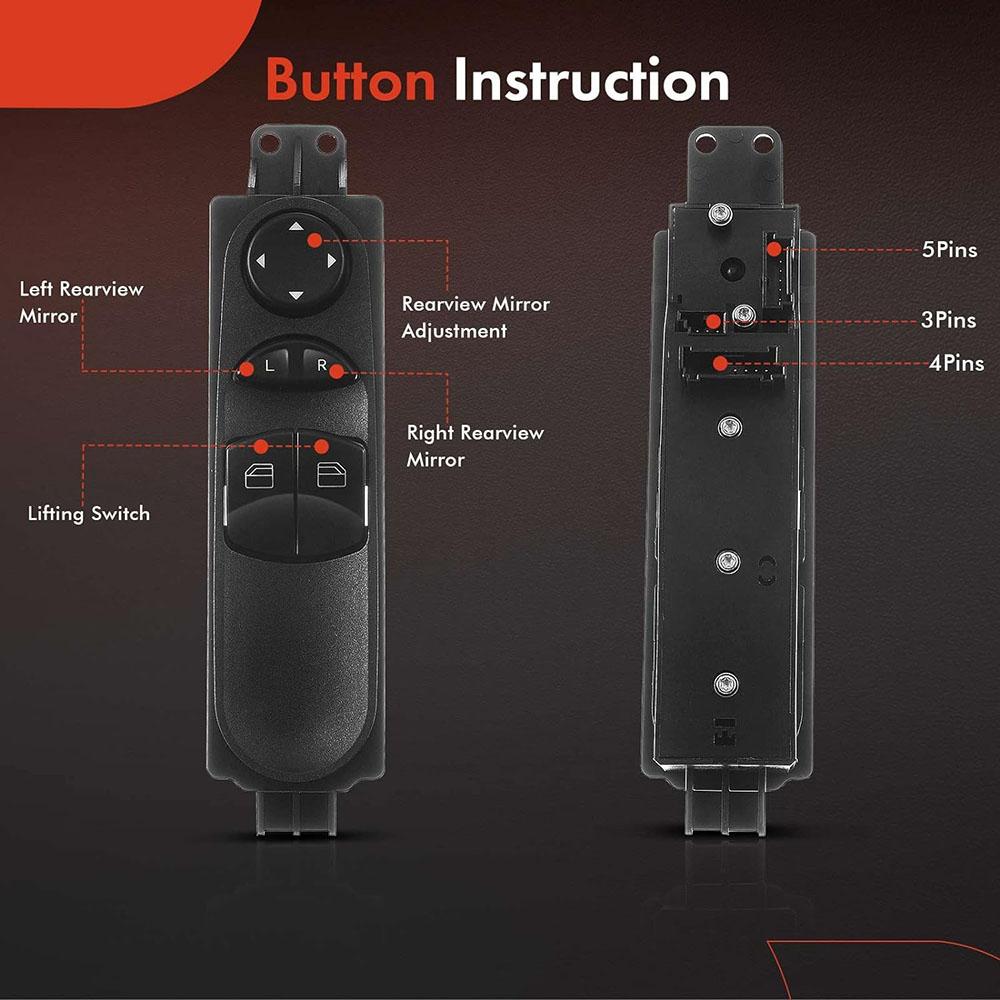 Button Instruction

Left Rearview Mirror

Rearview Mirror Adjustment

L

R

Right Rearview Mirror

Lifting Switch

5Pins

3Pins

4Pins