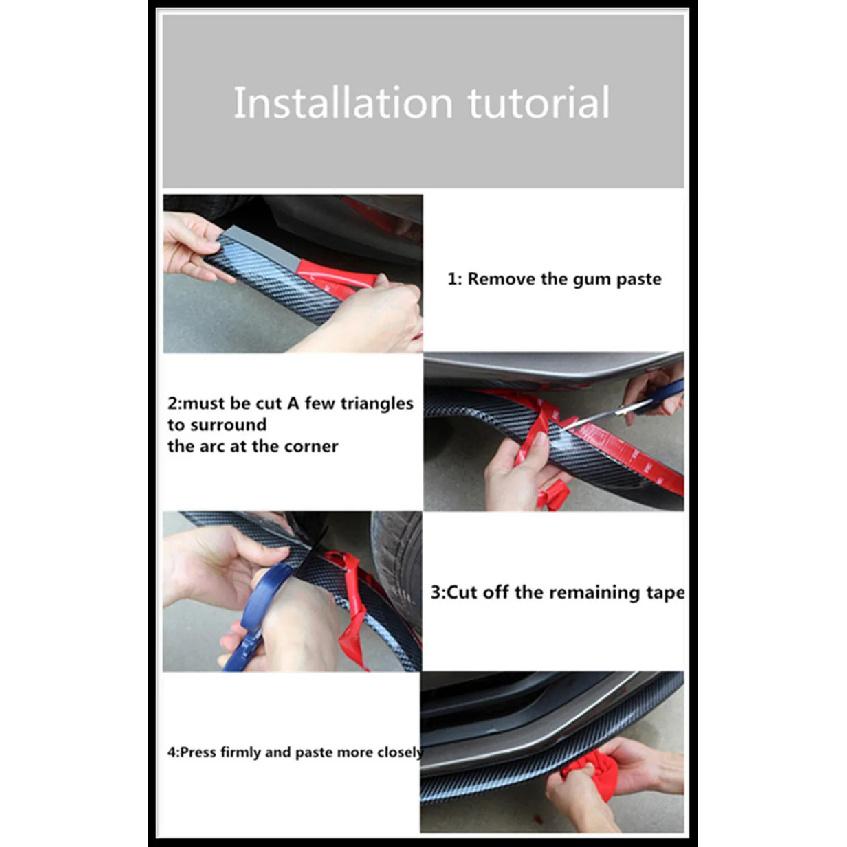 Installation tutorial

1: Remove the gum paste

2:must be cut A few triangles to surround
the arc at the corner

3:Cut off the remaining tape

4:Press firmly and paste more closely