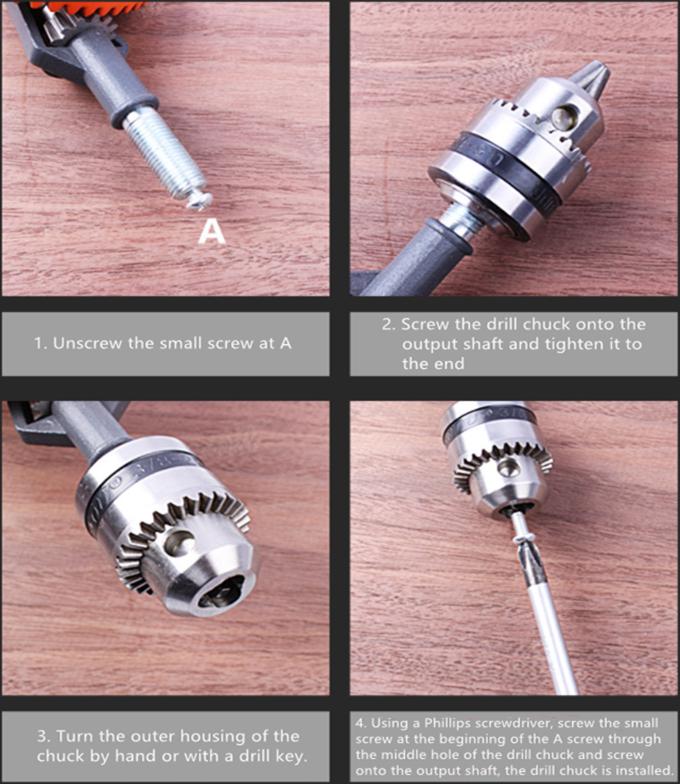 A

1. Unscrew the small screw at A

2. Screw the drill chuck onto the output shaft and tighten it to the end

3. Turn the outer housing of the chuck by hand or with a drill key.

4. Using a Phillips screwdriver, screw the small screw at the beginning of the A screw through the middle hole of the drill chuck and screw onto the output shaft, the drill chuck is installed.