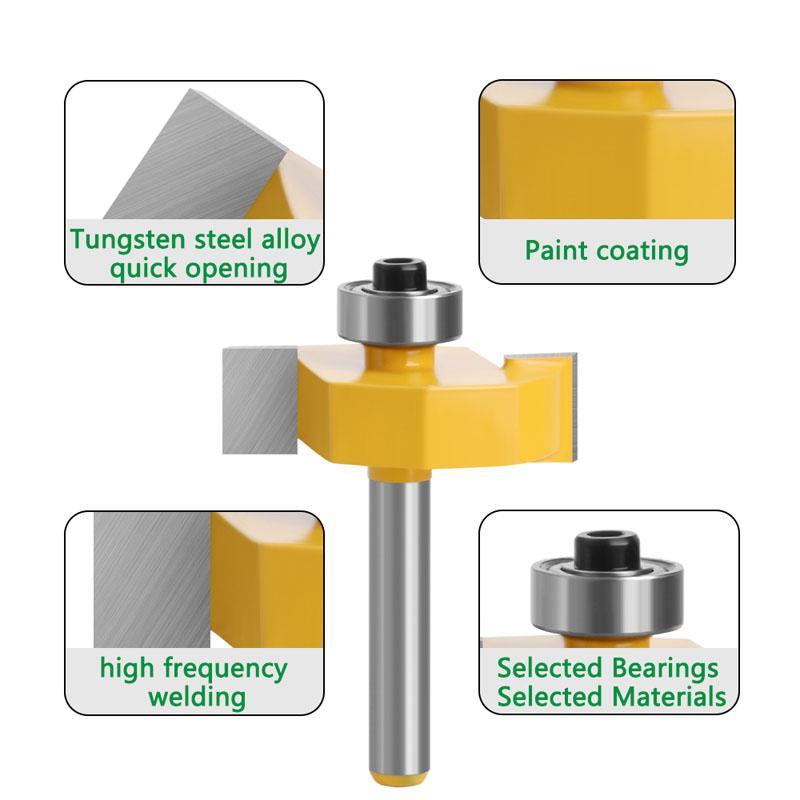 Tungsten steel alloy quick opening

Paint coating

high frequency welding

Selected Bearings
Selected Materials