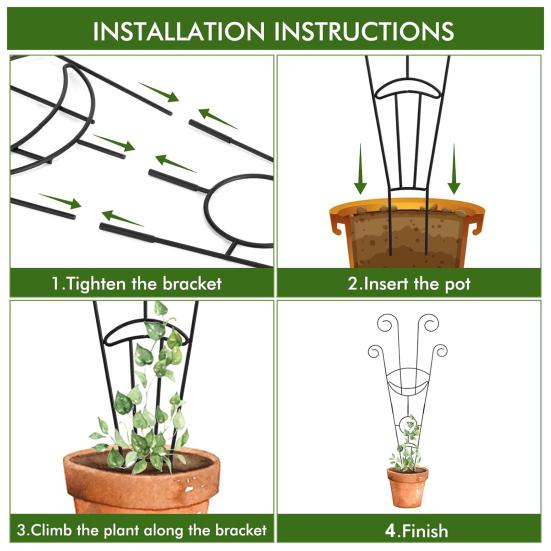 INSTALLATION INSTRUCTIONS

1.Tighten the bracket

2.Insert the pot

3.Climb the plant along the bracket

4.Finish