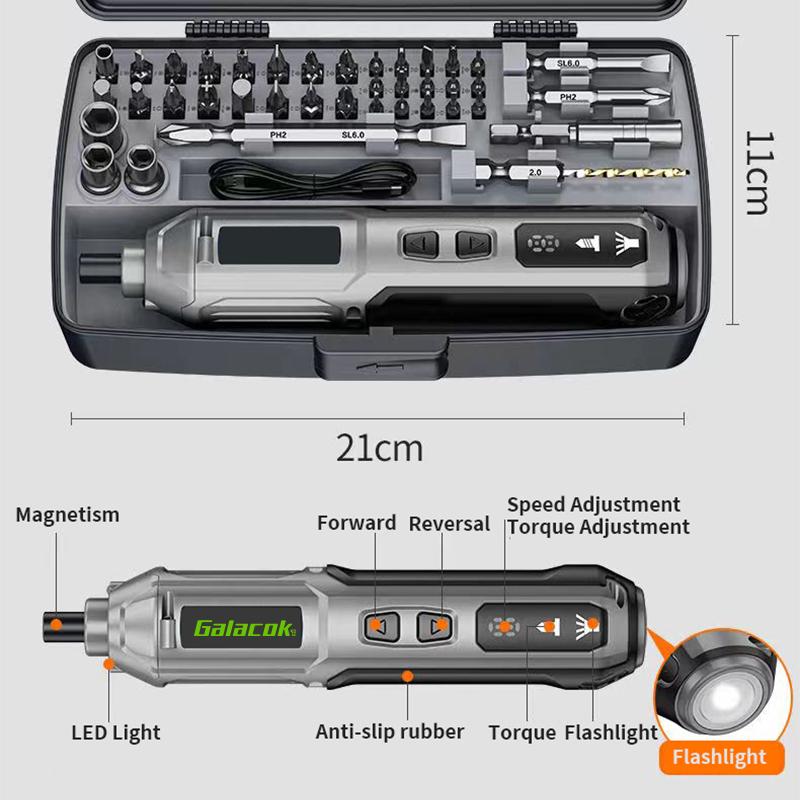 SL6.0

PH2

PH2 SL6.0

2.0

11cm

21cm

Magnetism

Forward

Reversal

Speed Adjustment
Torque Adjustment

Galacok

LED Light

Anti-slip rubber

Torque

Flashlight

Flashlight