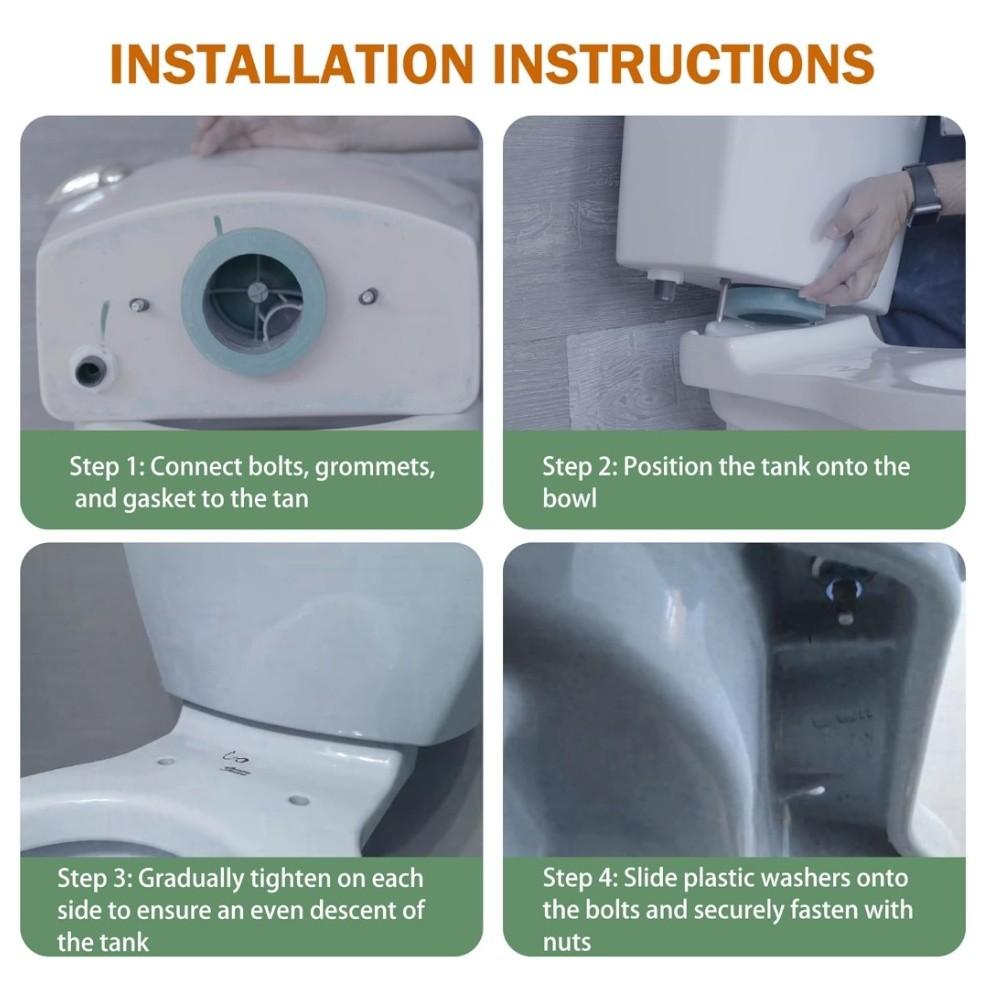 INSTALLATION INSTRUCTIONS

Step 1: Connect bolts, grommets, and gasket to the tan

Step 2: Position the tank onto the bowl

Step 3: Gradually tighten on each side to ensure an even descent of the tank

Step 4: Slide plastic washers onto the bolts and securely fasten with nuts