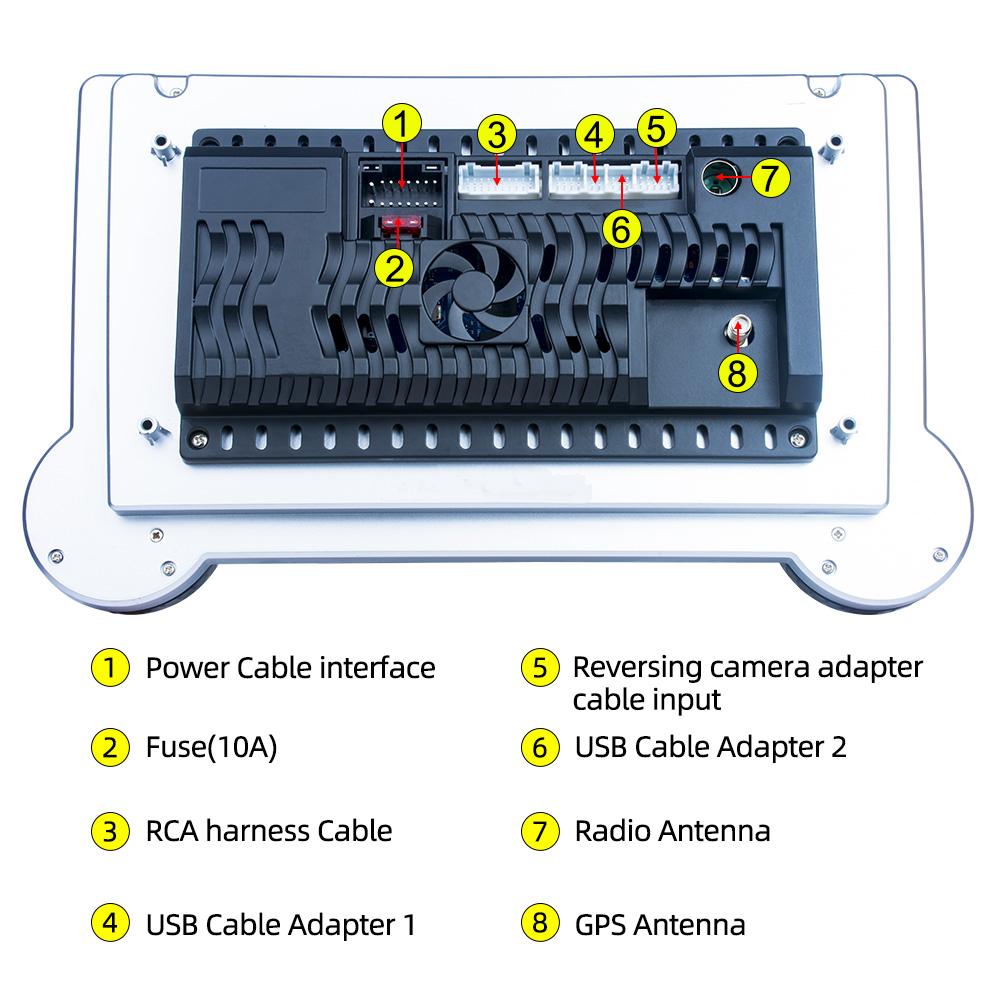 1
3
4
5
7
6
2
8

1 Power Cable interface

2 Fuse(10A)

3 RCA harness Cable

4 USB Cable Adapter 1

5 Reversing camera adapter cable input

6 USB Cable Adapter 2

7 Radio Antenna

8 GPS Antenna