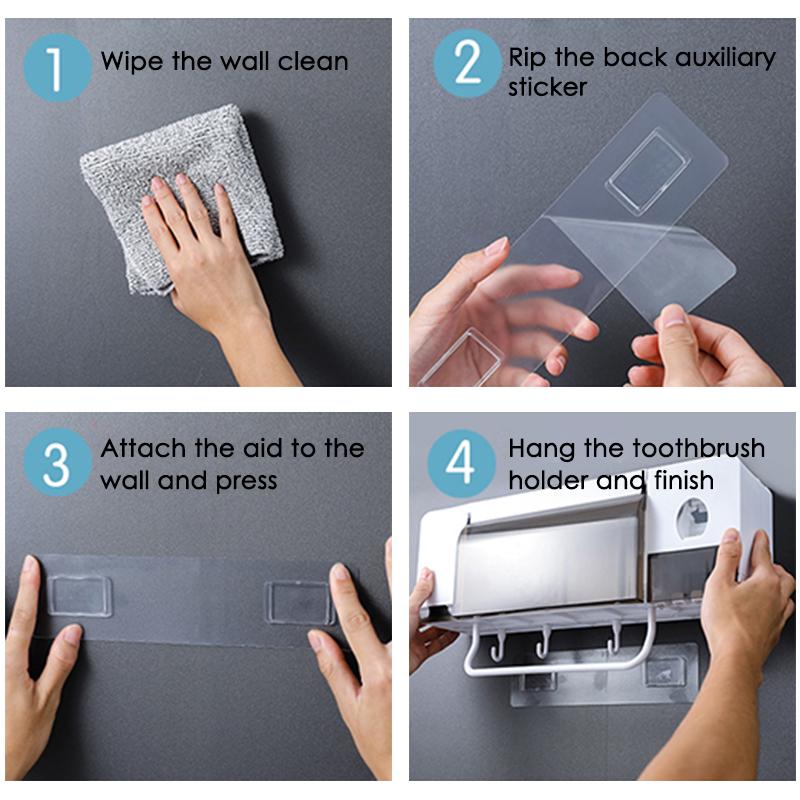 1 Wipe the wall clean

2 Rip the back auxiliary sticker

3 Attach the aid to the wall and press

4 Hang the toothbrush holder and finish