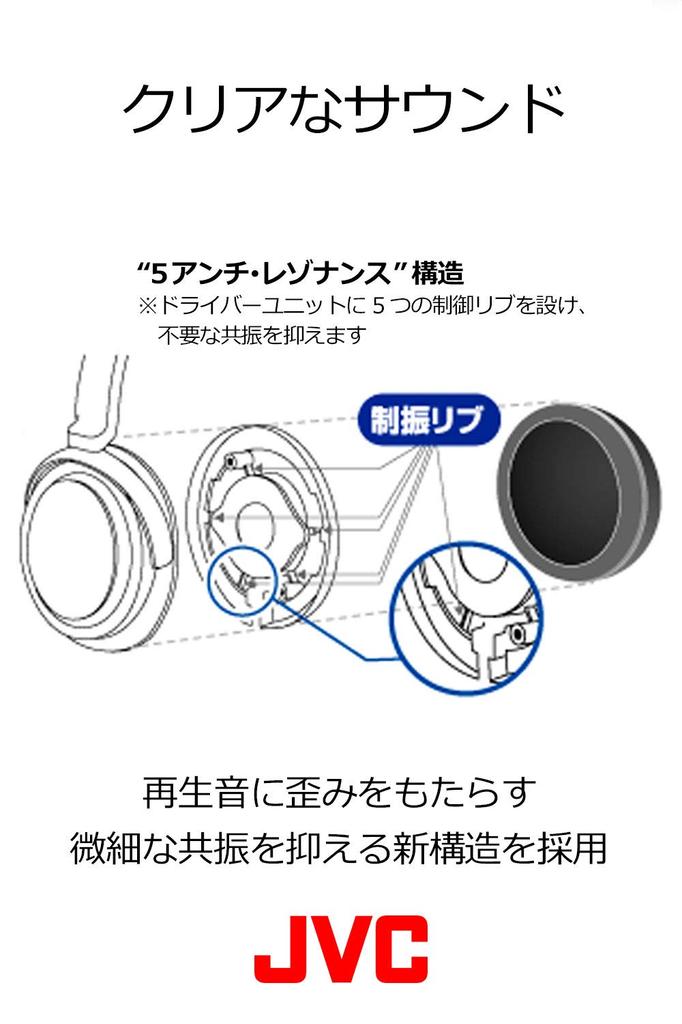 クリアなサウンド

“5アンチ・レゾナンス”構造
※ドライバーユニットに5つの制御リブを設け、不要な共振を抑えます

制振リブ

再生音に歪みをもたらす
微細な共振を抑える新構造を採用

JVC