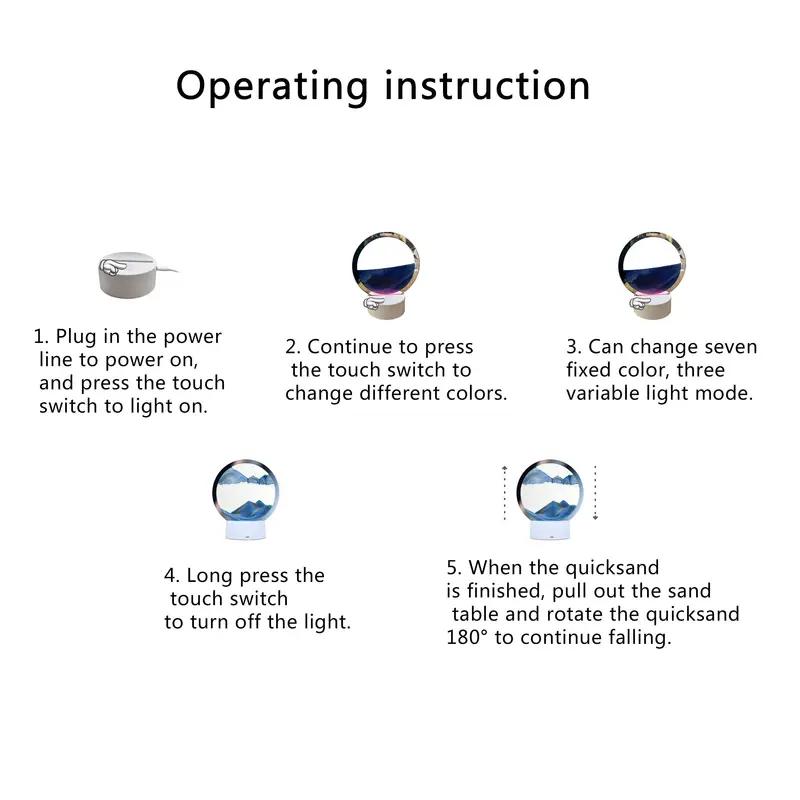 Operating instruction

1. Plug in the power line to power on, and press the touch switch to light on.

2. Continue to press the touch switch to change different colors.

3. Can change seven fixed color, three variable light mode.

4. Long press the touch switch to turn off the light.

5. When the quicksand is finished, pull out the sand table and rotate the quicksand 180° to continue falling.