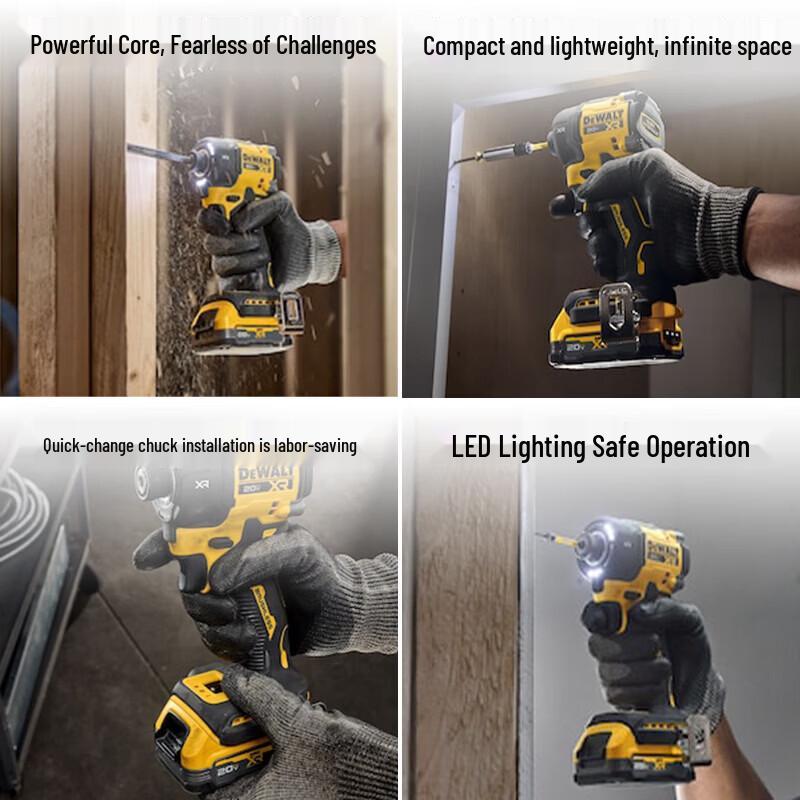 Powerful Core, Fearless of Challenges

DEWALT XR

20V

Compact and lightweight, infinite space

DEWALT XR

20V XR

Quick-change chuck installation is labor-saving

XR

DEWALT 20V XR

20V XR

LED Lighting Safe Operation

DEWALT