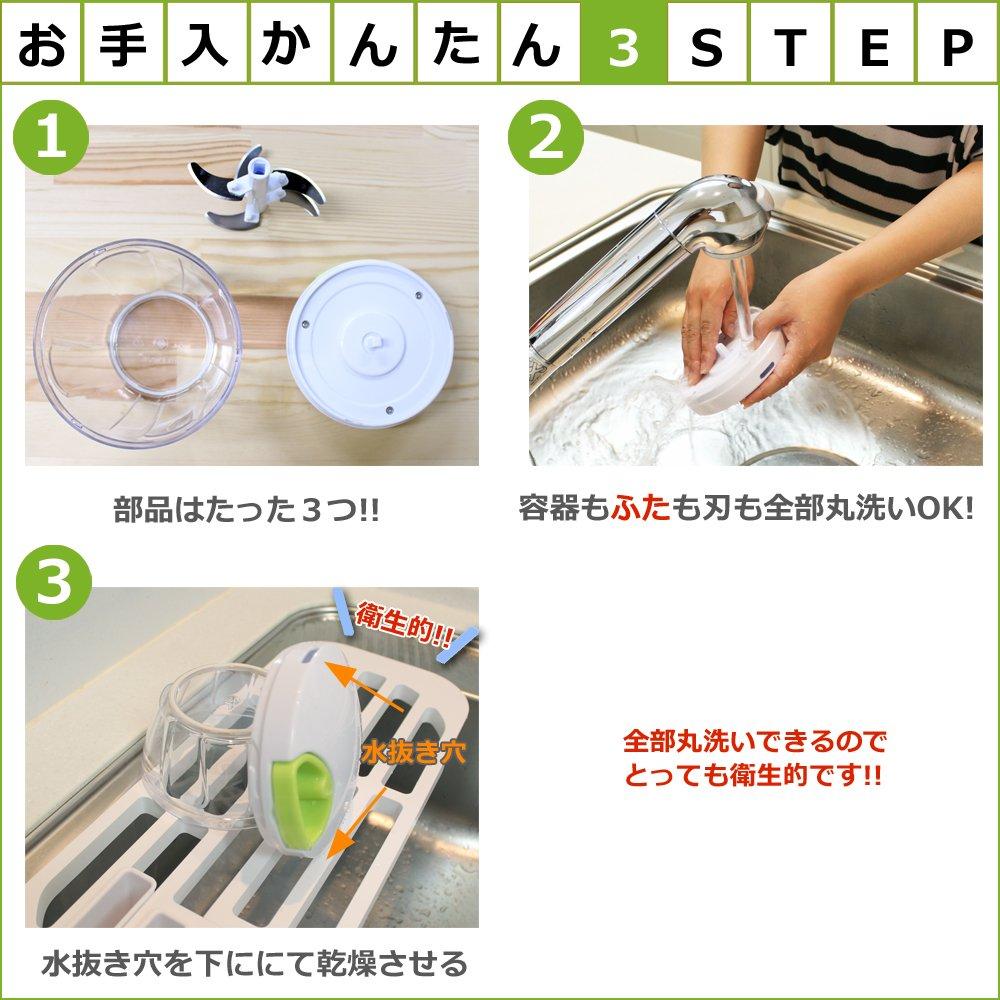 お手入かんたん3STEP

1

部品はたった３つ!!

2

容器もふたも刃も全部丸洗いOK!

3

衛生的!!

水抜き穴

水抜き穴を下ににて乾燥させる

全部丸洗いできるので
とっても衛生的です!!