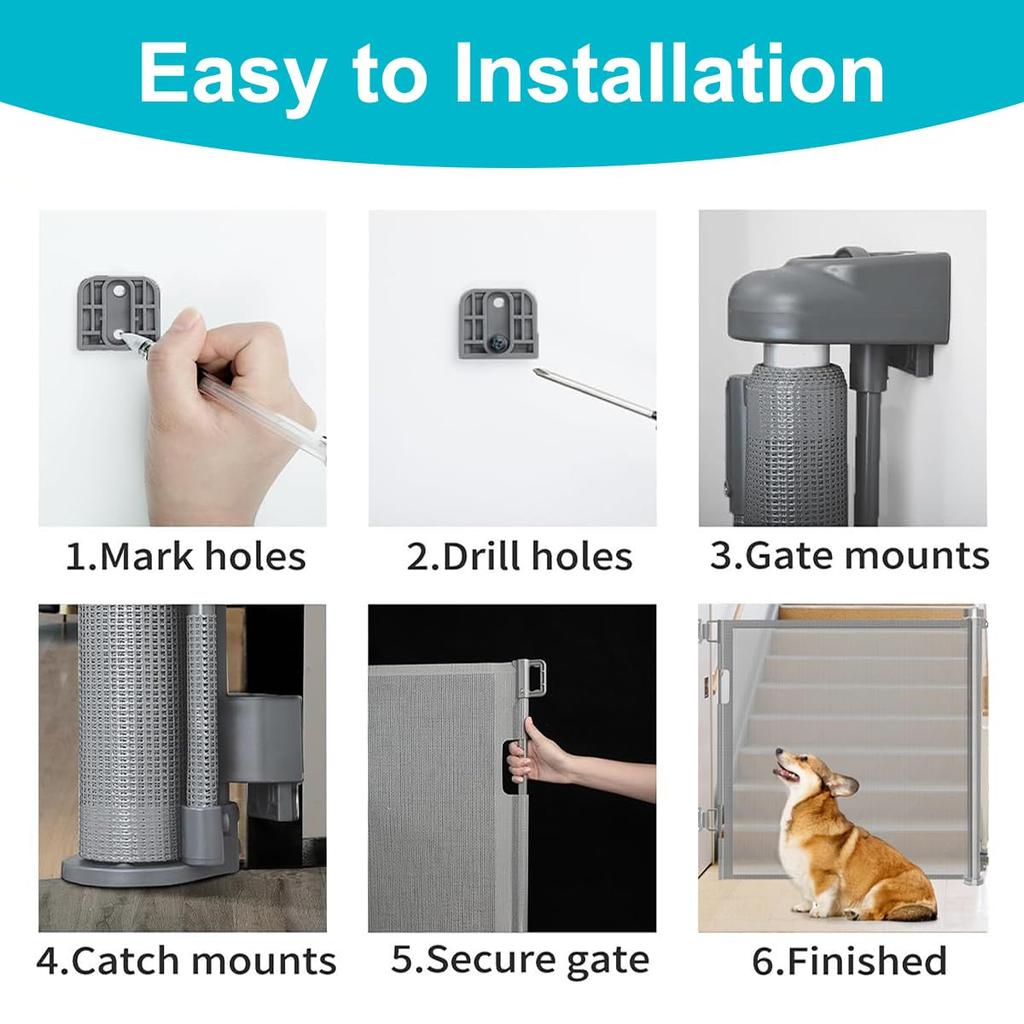 Easy to Installation

1.Mark holes

2.Drill holes

3.Gate mounts

4.Catch mounts

5.Secure gate

6.Finished