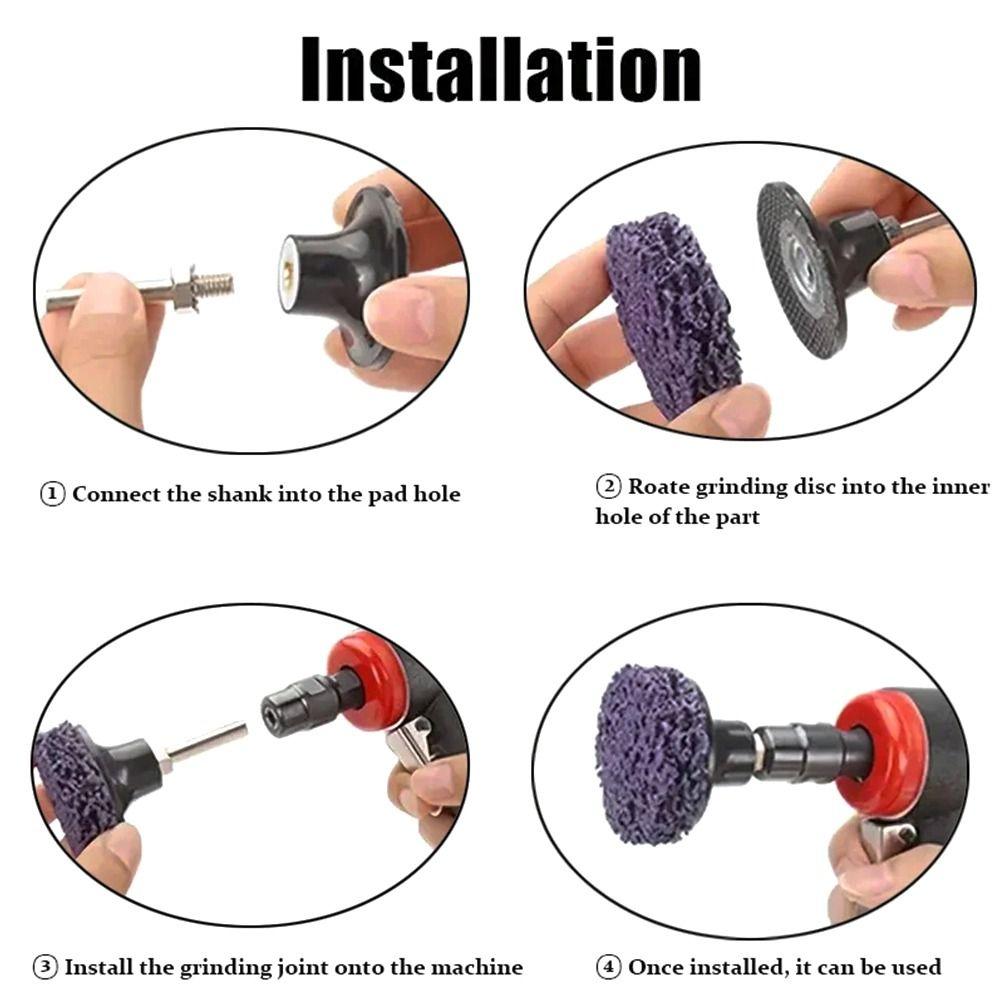 Installation

① Connect the shank into the pad hole

② Roate grinding disc into the inner hole of the part

③ Install the grinding joint onto the machine

④ Once installed, it can be used