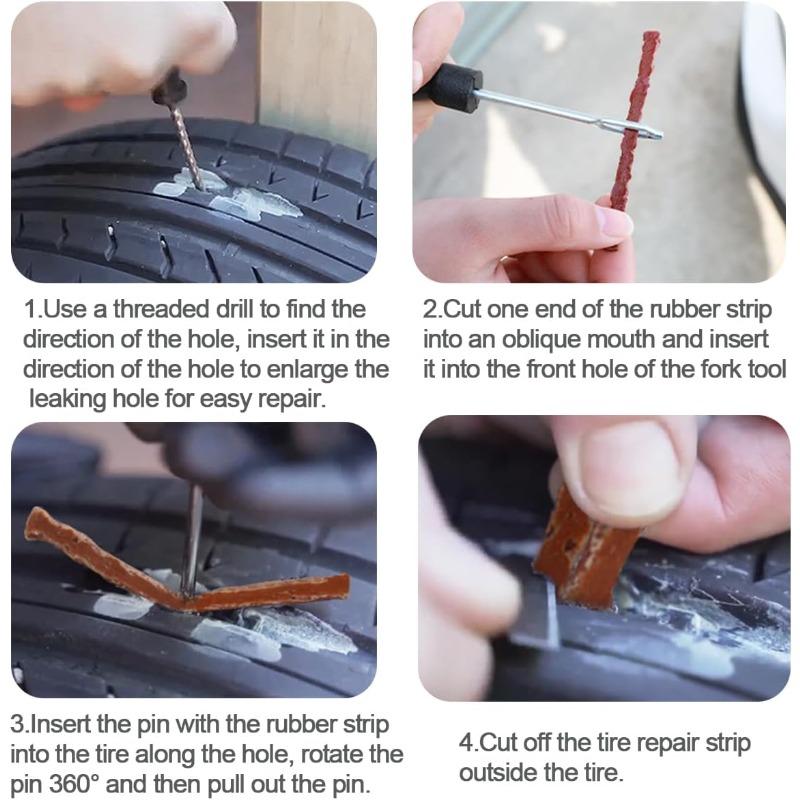 1.Use a threaded drill to find the direction of the hole, insert it in the direction of the hole to enlarge the leaking hole for easy repair.

2.Cut one end of the rubber strip into an oblique mouth and insert it into the front hole of the fork tool

3.Insert the pin with the rubber strip into the tire along the hole, rotate the pin 360° and then pull out the pin.

4.Cut off the tire repair strip outside the tire.