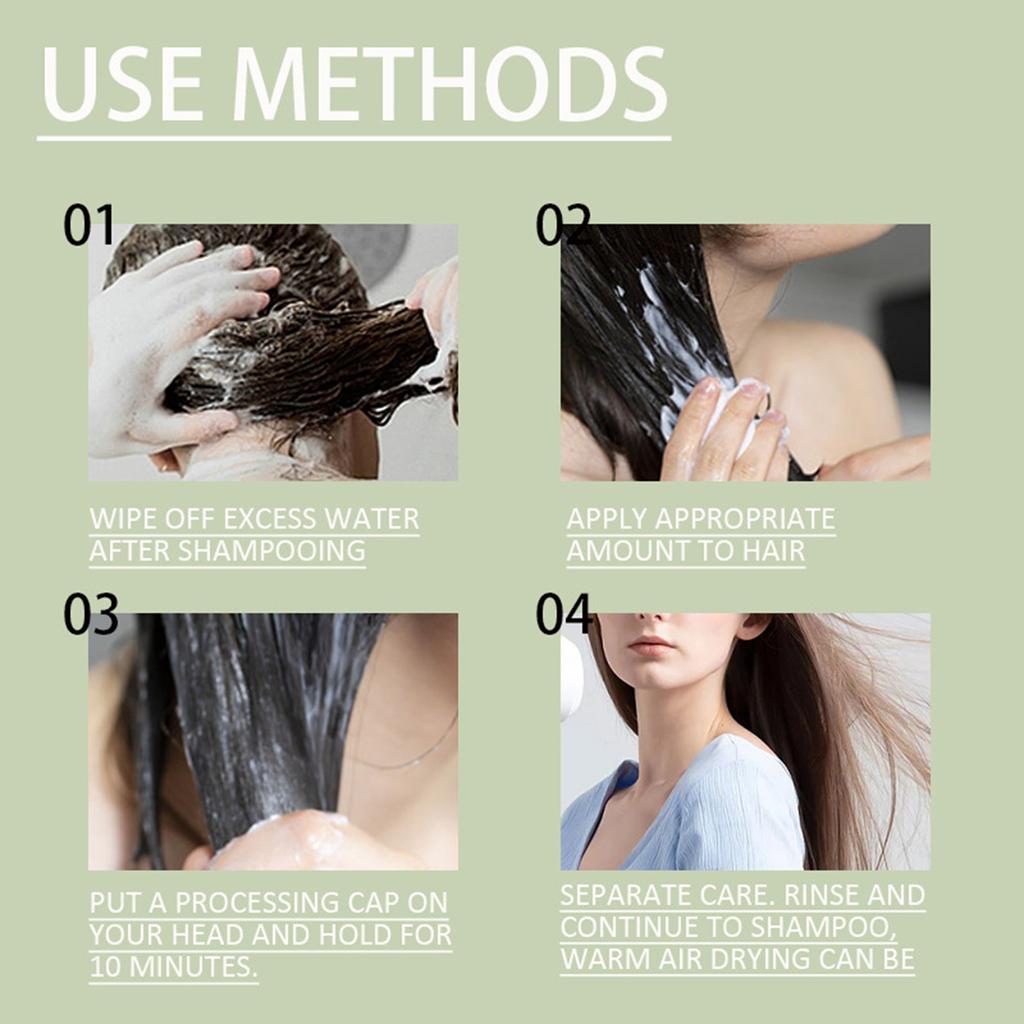 USE METHODS

01

WIPE OFF EXCESS WATER AFTER SHAMPOOING

02

APPLY APPROPRIATE AMOUNT TO HAIR

03

PUT A PROCESSING CAP ON YOUR HEAD AND HOLD FOR 10 MINUTES.

04

SEPARATE CARE. RINSE AND CONTINUE TO SHAMPOO, WARM AIR DRYING CAN BE