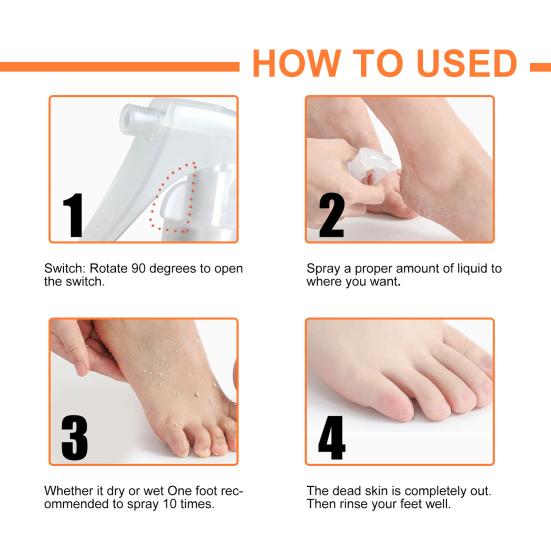 HOW TO USED

1

Switch: Rotate 90 degrees to open the switch.

2

Spray a proper amount of liquid to where you want.

3

Whether it dry or wet One foot recommended to spray 10 times.

4

The dead skin is completely out. Then rinse your feet well.