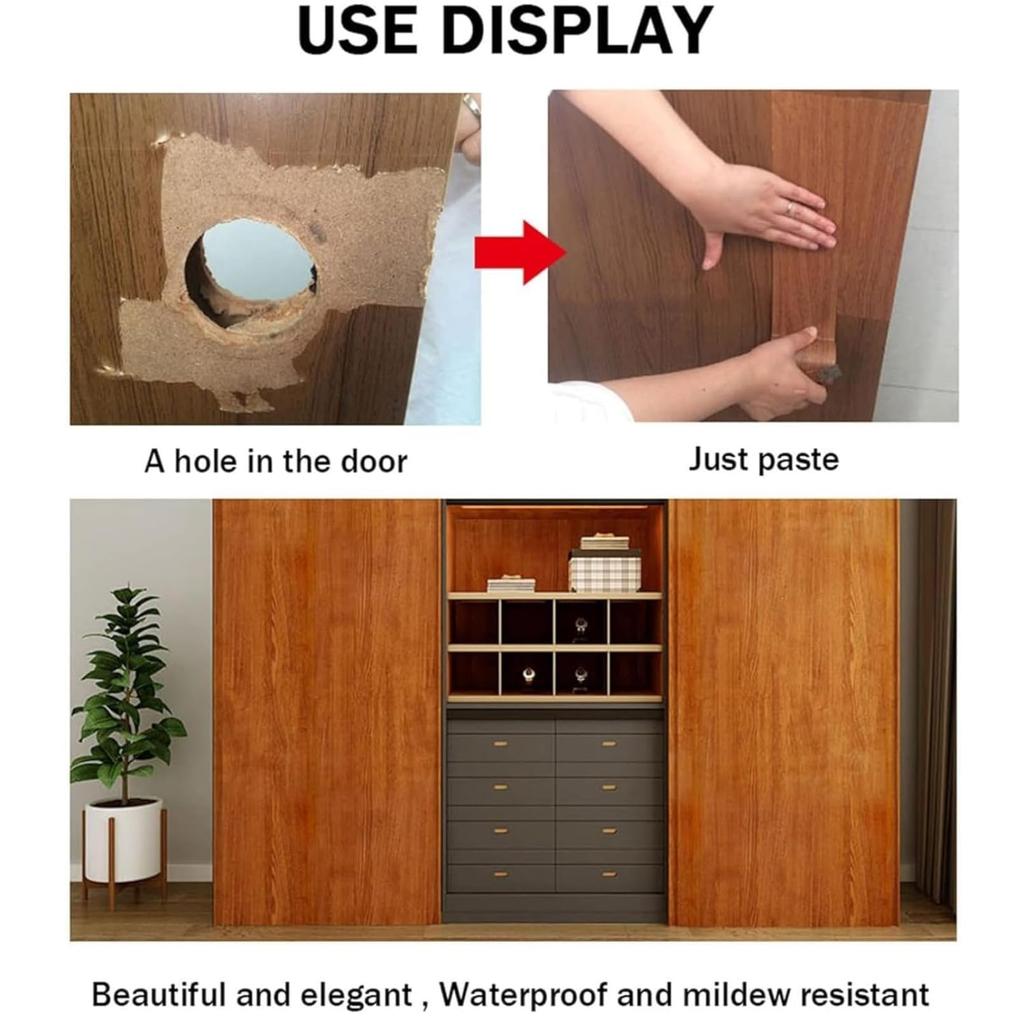 USE DISPLAY

A hole in the door

Just paste

Beautiful and elegant , Waterproof and mildew resistant