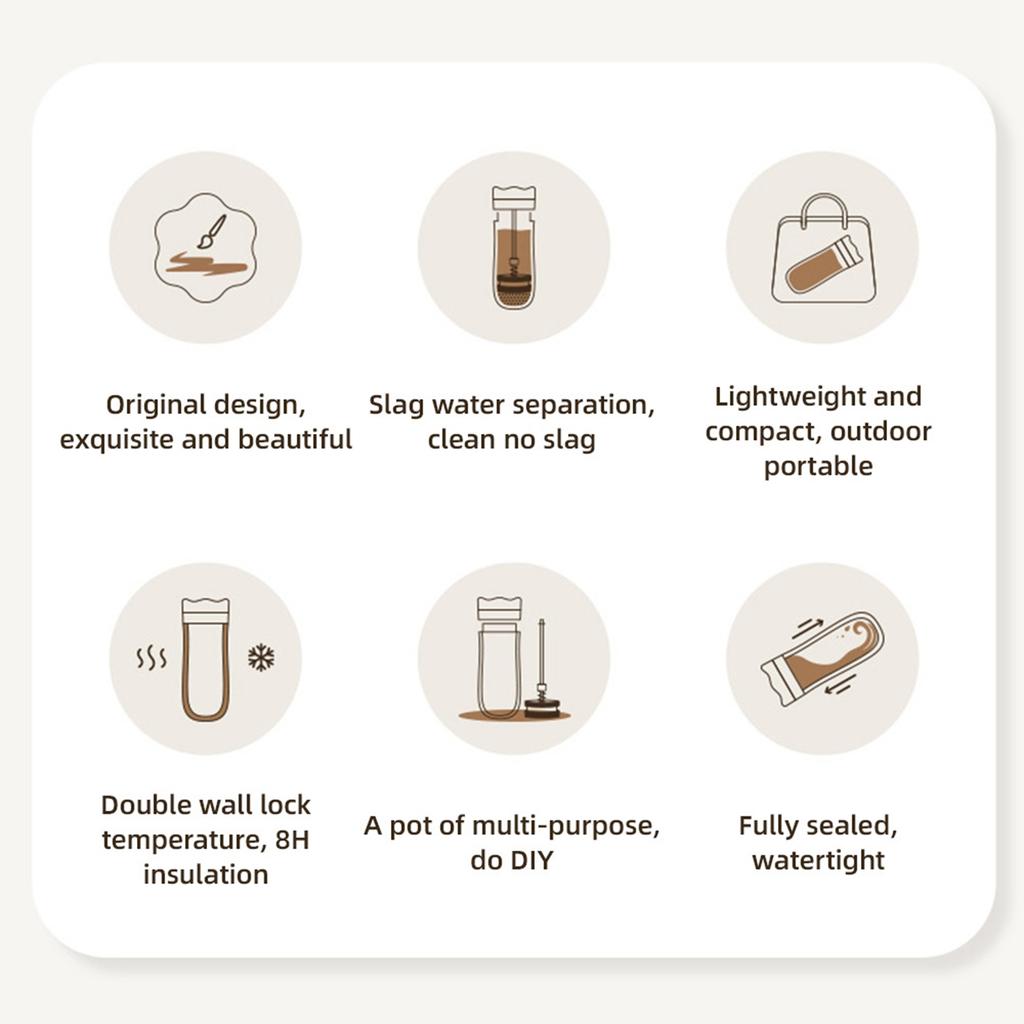 Original design, exquisite and beautiful

Slag water separation, clean no slag

Lightweight and compact, outdoor portable

Double wall lock temperature, 8H insulation

A pot of multi-purpose, do DIY

Fully sealed, watertight