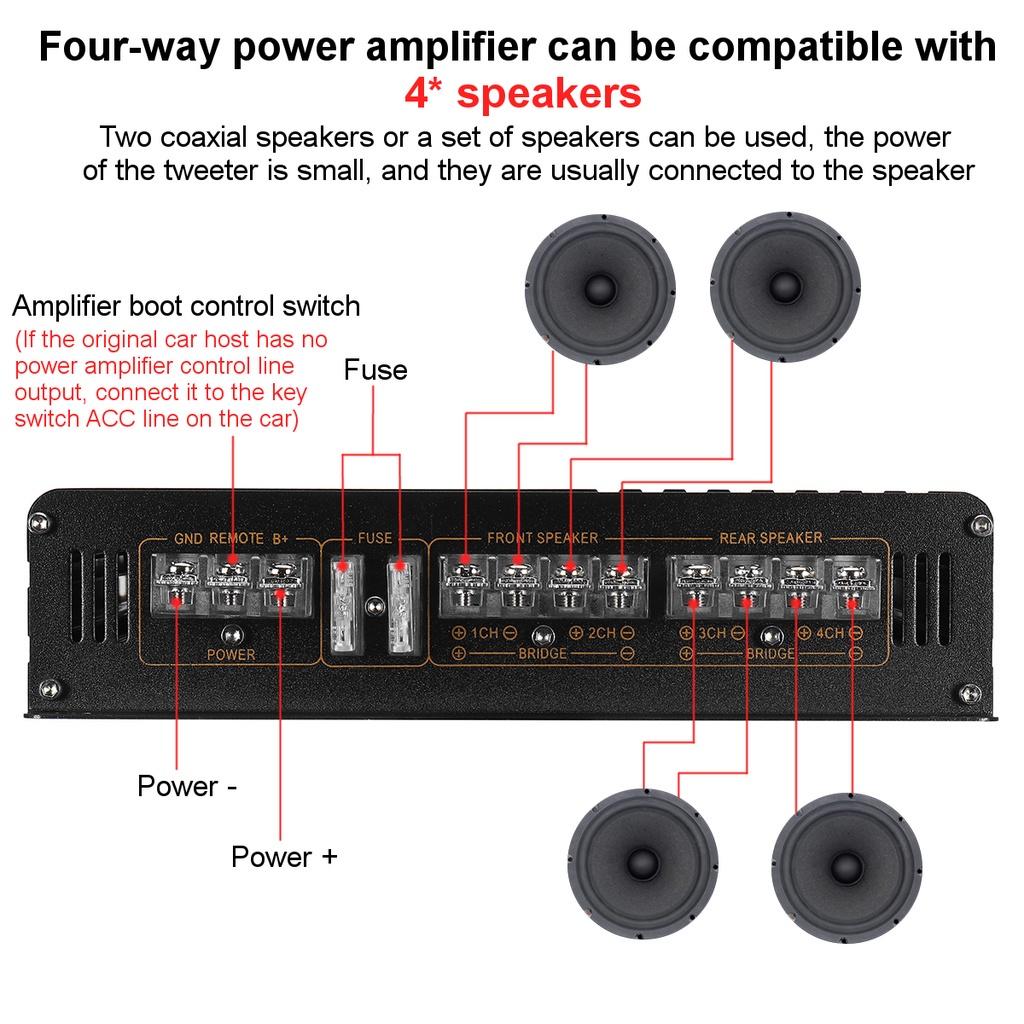 Four-way power amplifier can be compatible with 4* speakers

Two coaxial speakers or a set of speakers can be used, the power of the tweeter is small, and they are usually connected to the speaker

Amplifier boot control switch
(If the original car host has no power amplifier control line output, connect it to the key switch ACC line on the car)

Fuse

GND REMOTE B+
POWER
FUSE
FRONT SPEAKER
⊕ 1CH ⊖ ⊕ 2CH ⊖
⊕ BRIDGE ⊖
REAR SPEAKER
⊕ 3CH ⊖ ⊕ 4CH ⊖
⊕ BRIDGE ⊖

Power -

Power +