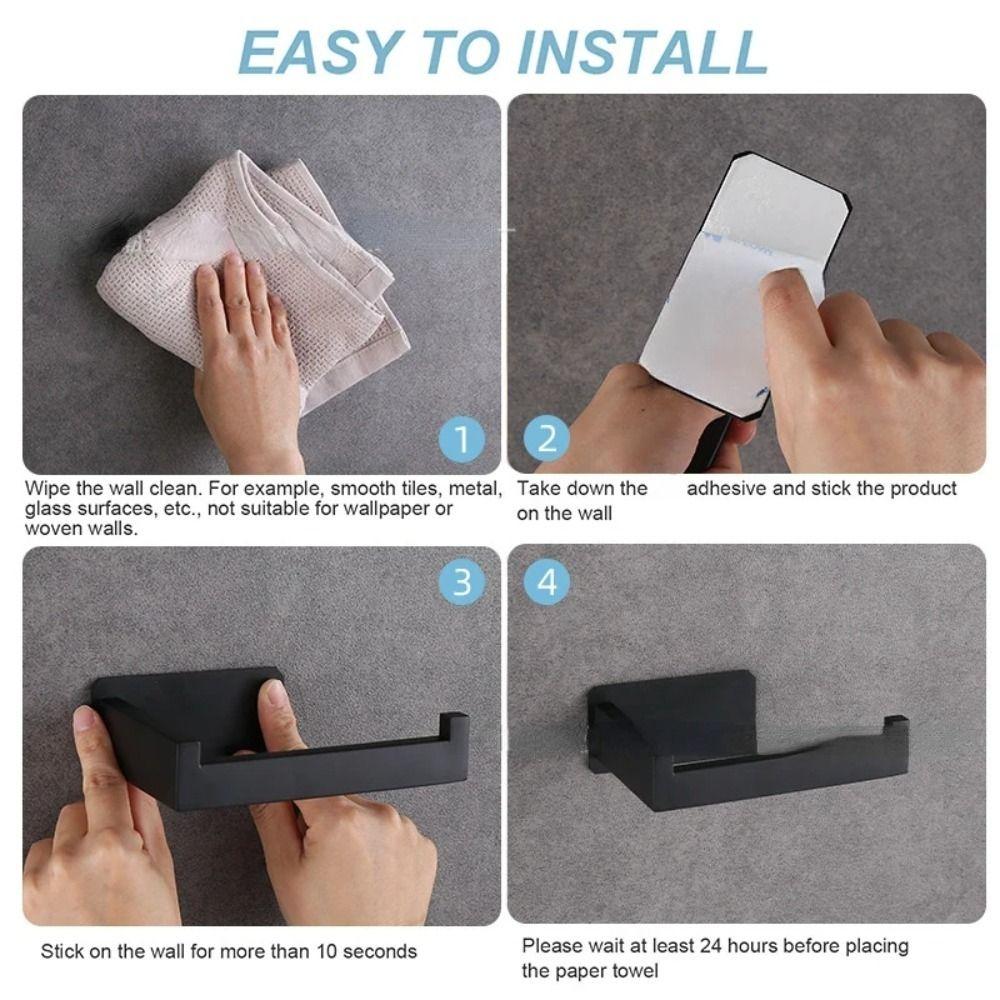 EASY TO INSTALL

1

Wipe the wall clean. For example, smooth tiles, metal, glass surfaces, etc., not suitable for wallpaper or woven walls.

2

Take down the adhesive and stick the product on the wall

3

Stick on the wall for more than 10 seconds

4

Please wait at least 24 hours before placing the paper towel