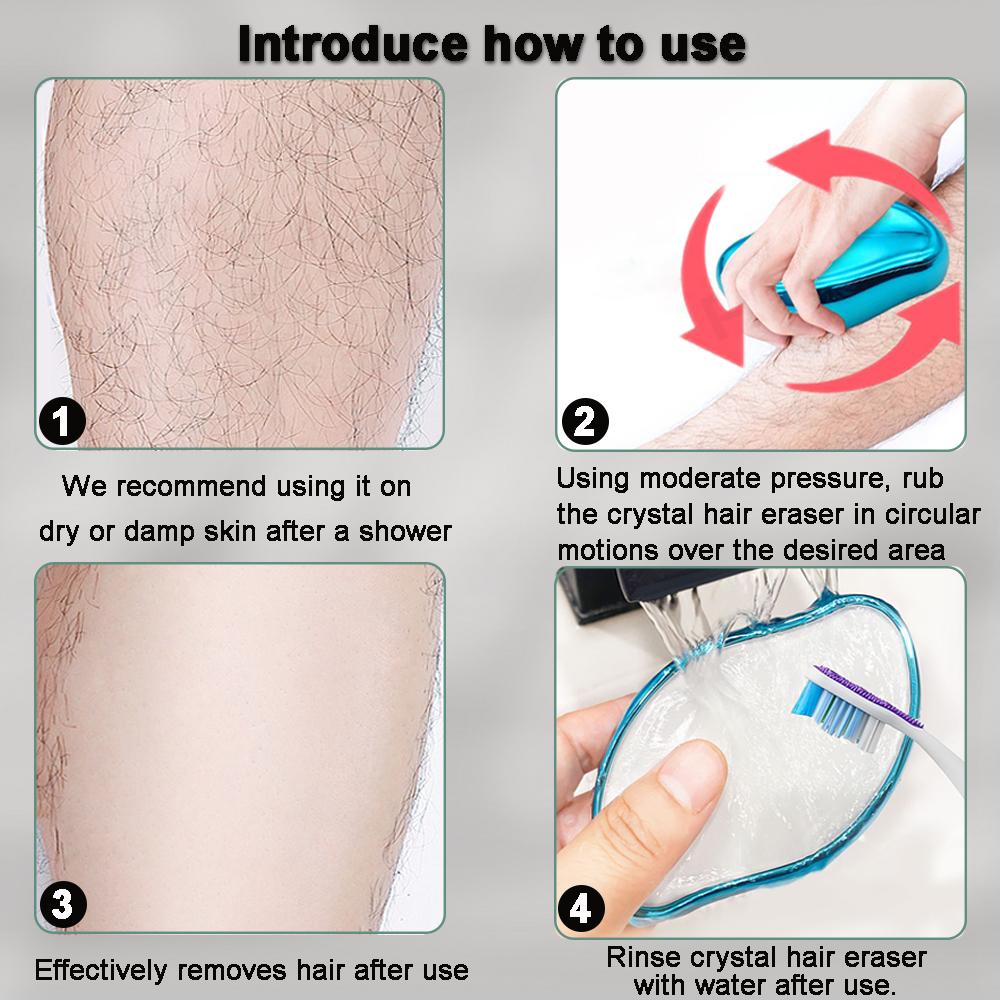 Introduce how to use

1

We recommend using it on dry or damp skin after a shower

2

Using moderate pressure, rub the crystal hair eraser in circular motions over the desired area

3

Effectively removes hair after use

4

Rinse crystal hair eraser with water after use.