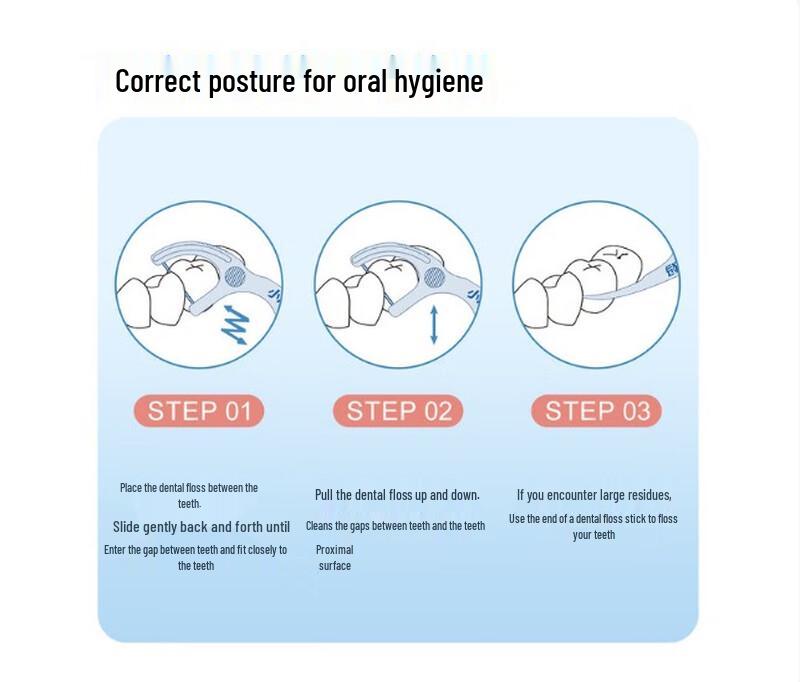 Correct posture for oral hygiene

STEP 01

Place the dental floss between the teeth.

Slide gently back and forth until

Enter the gap between teeth and fit closely to the teeth

STEP 02

Pull the dental floss up and down.

Cleans the gaps between teeth and the teeth

Proximal surface

STEP 03

If you encounter large residues,

Use the end of a dental floss stick to floss your teeth