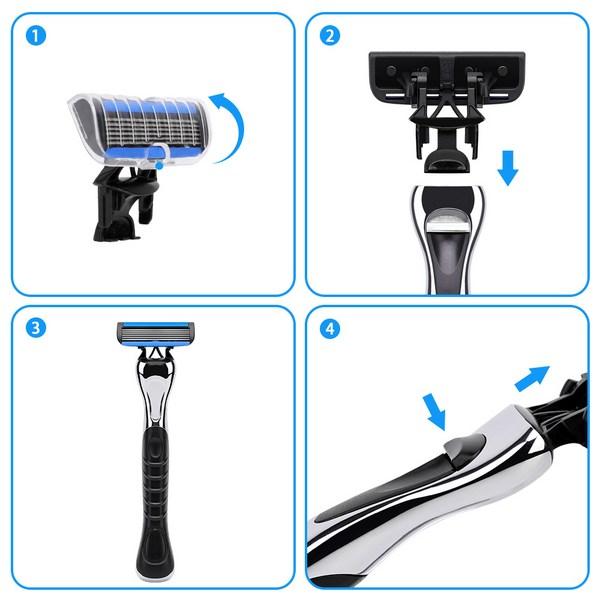 1

2

3

4