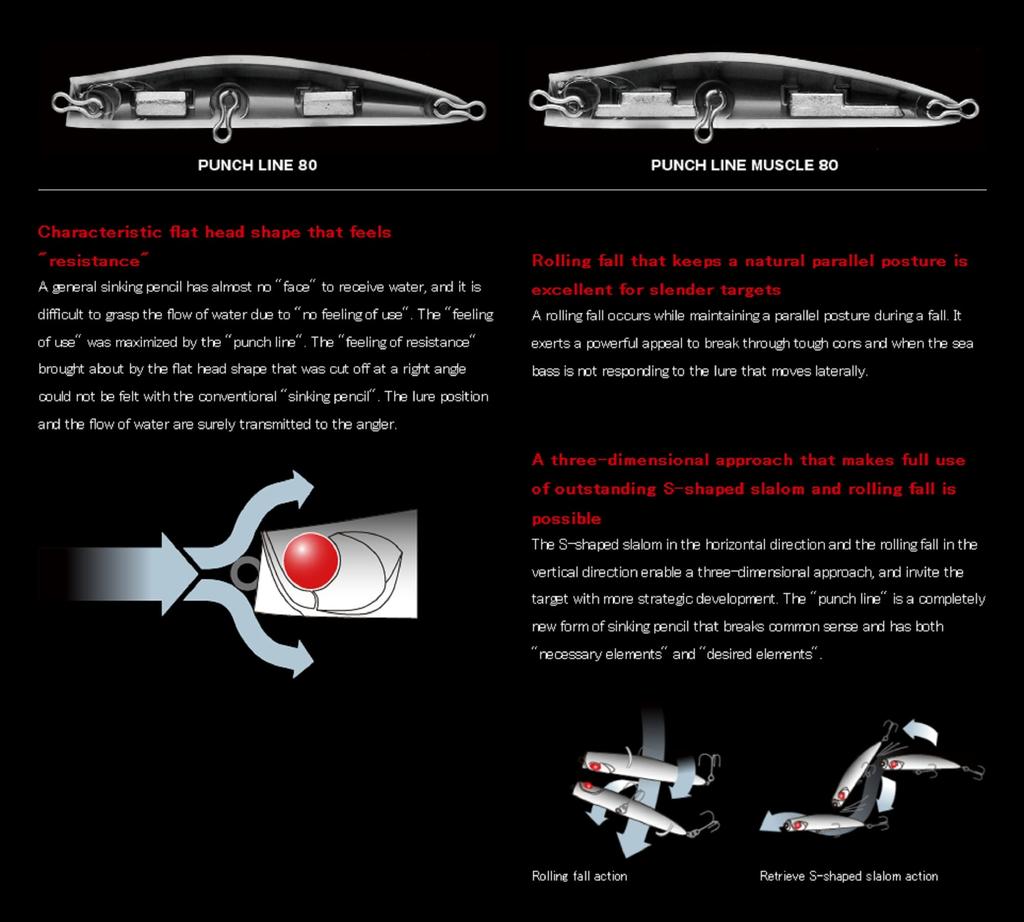 PUNCH LINE 80

PUNCH LINE MUSCLE 80

Characteristic flat head shape that feels "resistance"

A general sinking pencil has almost no "face" to receive water, and it is difficult to grasp the flow of water due to "no feeling of use". The "feeling of use" was maximized by the "punch line". The "feeling of resistance" brought about by the flat head shape that was cut off at a right angle could not be felt with the conventional "sinking pencil". The lure position and the flow of water are surely transmitted to the angler.

Rolling fall that keeps a natural parallel posture is excellent for slender targets

A rolling fall occurs while maintaining a parallel posture during a fall. It exerts a powerful appeal to break through tough cons and when the sea bass is not responding to the lure that moves laterally.

A three-dimensional approach that makes full use of outstanding S-shaped slalom and rolling fall is possible

The S-shaped slalom in the horizontal direction and the rolling fall in the vertical direction enable a three-dimensional approach, and invite the target with more strategic development. The "punch line" is a completely new form of sinking pencil that breaks common sense and has both "necessary elements" and "desired elements".

Rolling fall action

Retrieve S-shaped slalom action