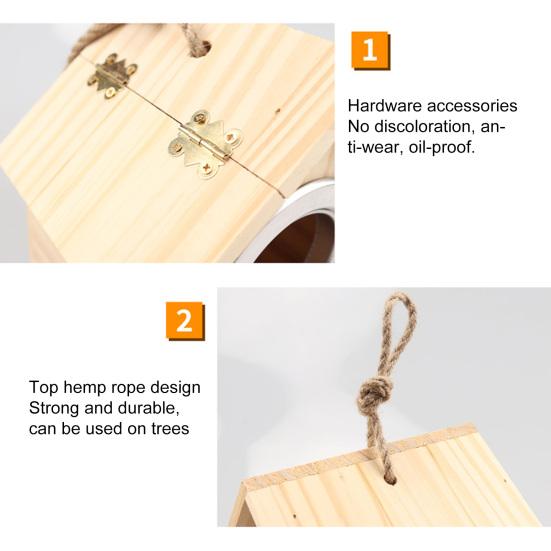 1

Hardware accessories
No discoloration, anti-wear, oil-proof.

2

Top hemp rope design
Strong and durable,
can be used on trees