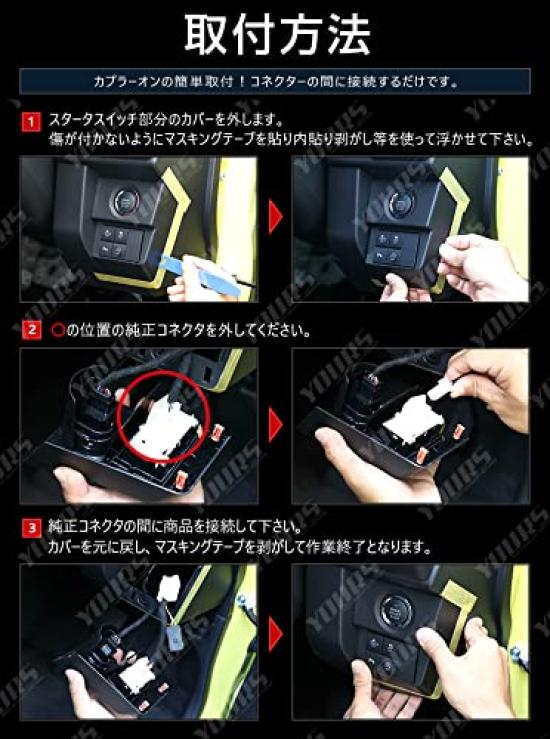 取付方法

カプラーオンの簡単取付！コネクターの間に接続するだけです。

1 スタータスイッチ部分のカバーを外します。
傷が付かないようにマスキングテープを貼り内貼り剥がし等を使って浮かせて下さい。

2 ○の位置の純正コネクタを外してください。

3 純正コネクタの間に商品を接続して下さい。
カバーを元に戻し、マスキングテープを剥がして作業終了となります。

YOURS