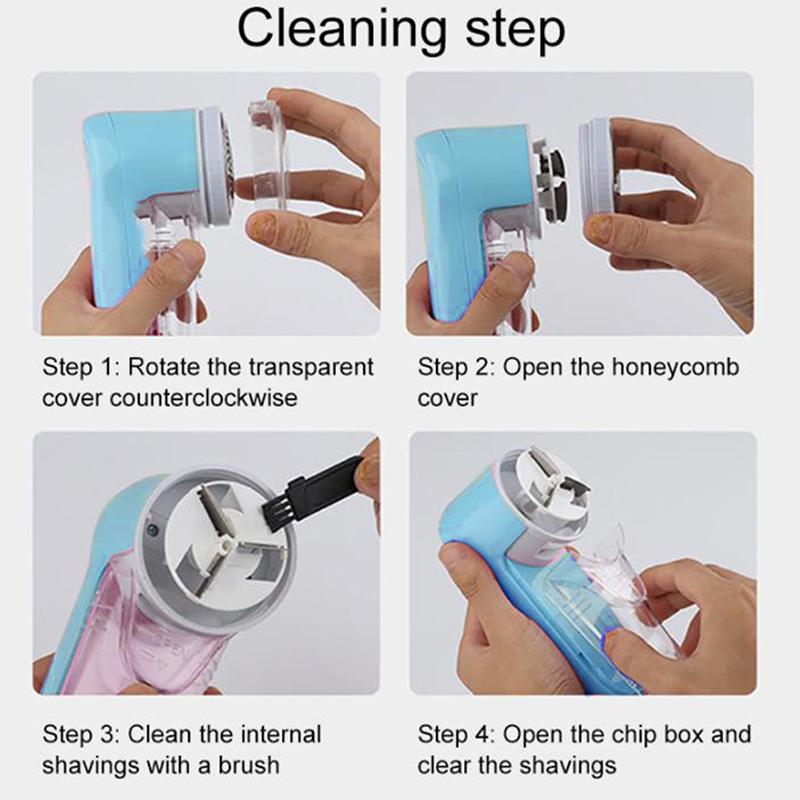 Cleaning step

Step 1: Rotate the transparent cover counterclockwise

Step 2: Open the honeycomb cover

Step 3: Clean the internal shavings with a brush

Step 4: Open the chip box and clear the shavings