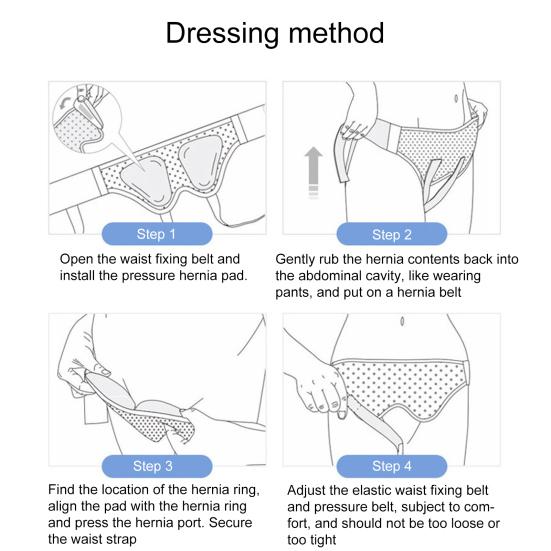 Dressing method

Step 1

Open the waist fixing belt and install the pressure hernia pad.

Step 2

Gently rub the hernia contents back into the abdominal cavity, like wearing pants, and put on a hernia belt

Step 3

Find the location of the hernia ring, align the pad with the hernia ring and press the hernia port. Secure the waist strap

Step 4

Adjust the elastic waist fixing belt and pressure belt, subject to comfort, and should not be too loose or too tight