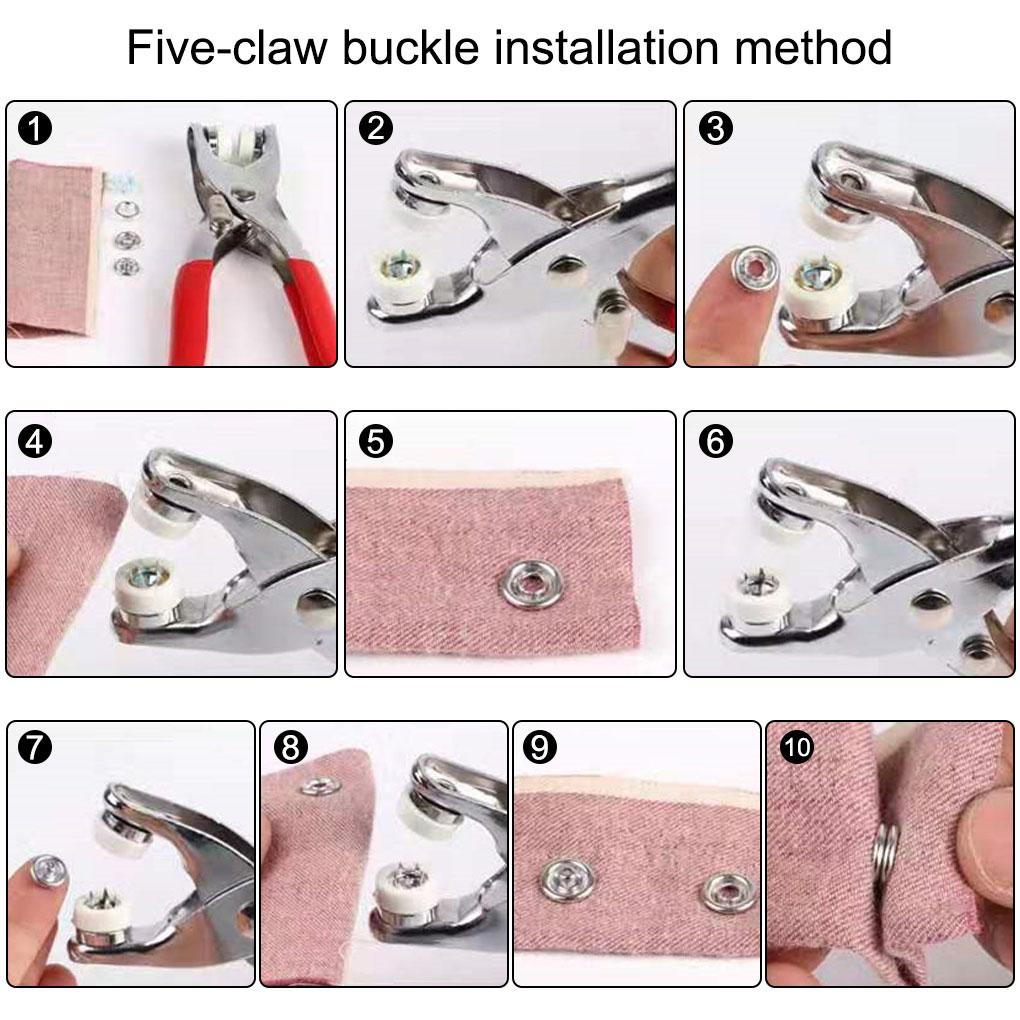 Five-claw buckle installation method

1

2

3

4

5

6

7

8

9

10