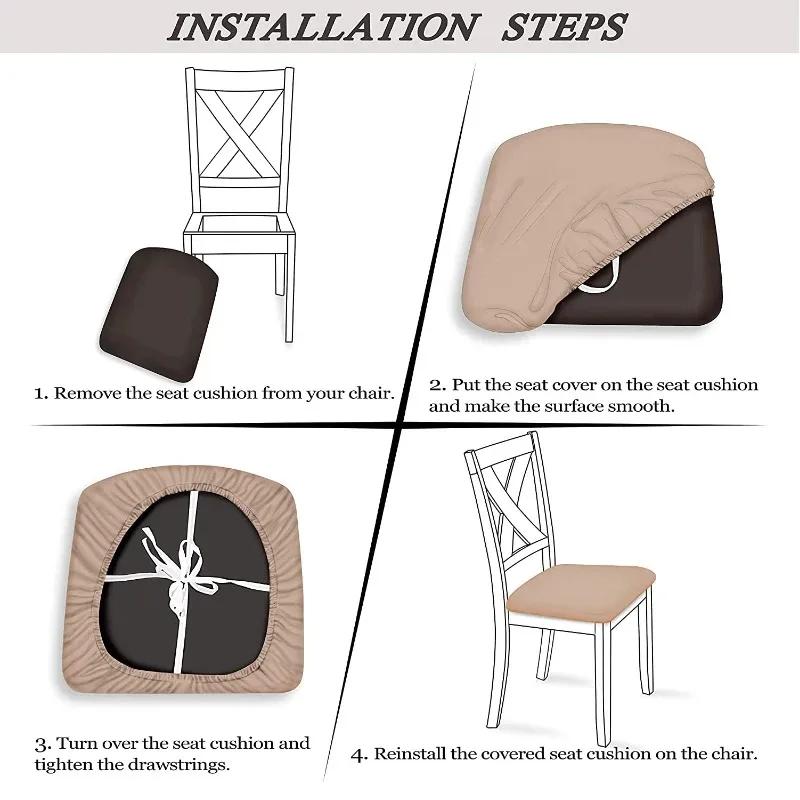 INSTALLATION STEPS

1. Remove the seat cushion from your chair.

2. Put the seat cover on the seat cushion and make the surface smooth.

3. Turn over the seat cushion and tighten the drawstrings.

4. Reinstall the covered seat cushion on the chair.