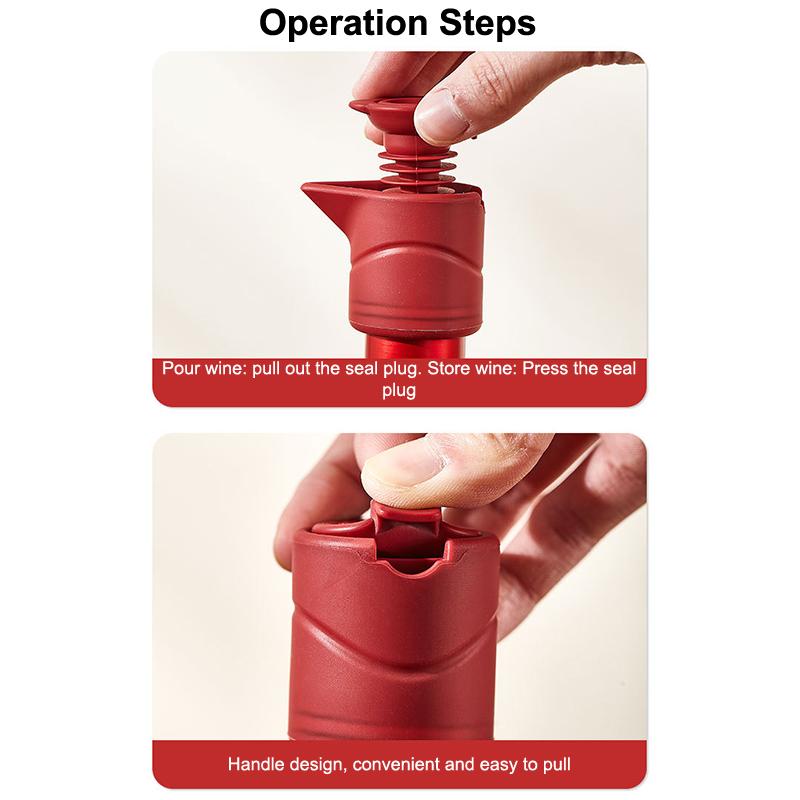 Operation Steps

Pour wine: pull out the seal plug. Store wine: Press the seal plug

Handle design, convenient and easy to pull