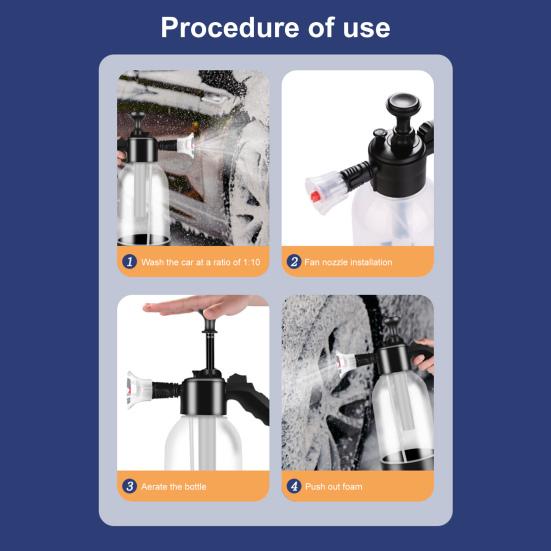 Procedure of use

1 Wash the car at a ratio of 1:10

2 Fan nozzle installation

3 Aerate the bottle

4 Push out foam