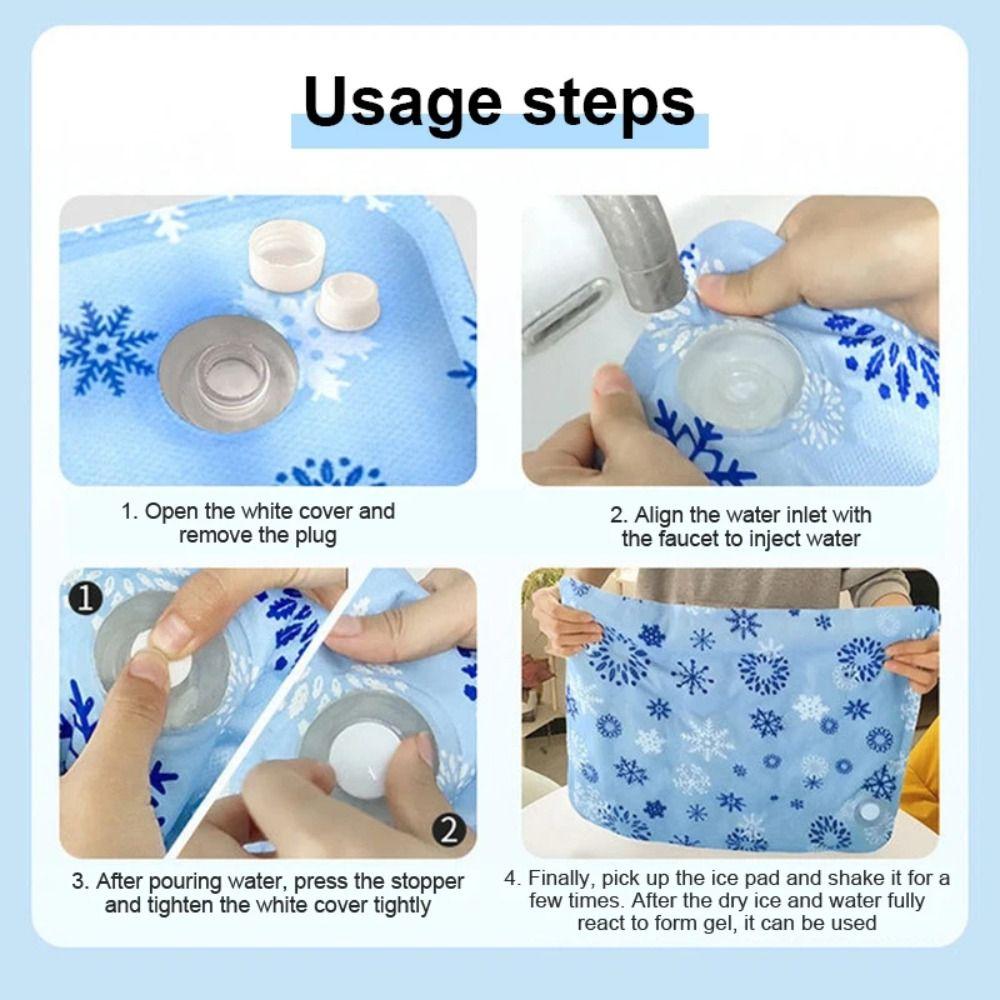 Usage steps

1. Open the white cover and remove the plug

2. Align the water inlet with the faucet to inject water

1

2

3. After pouring water, press the stopper and tighten the white cover tightly

4. Finally, pick up the ice pad and shake it for a few times. After the dry ice and water fully react to form gel, it can be used