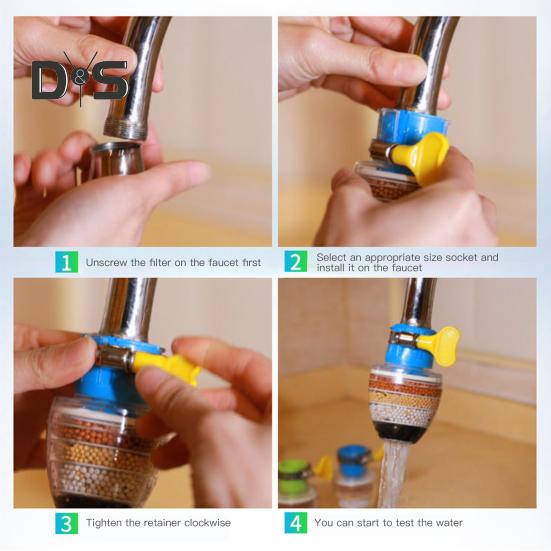 D&S

1 Unscrew the filter on the faucet first

2 Select an appropriate size socket and install it on the faucet

3 Tighten the retainer clockwise

4 You can start to test the water