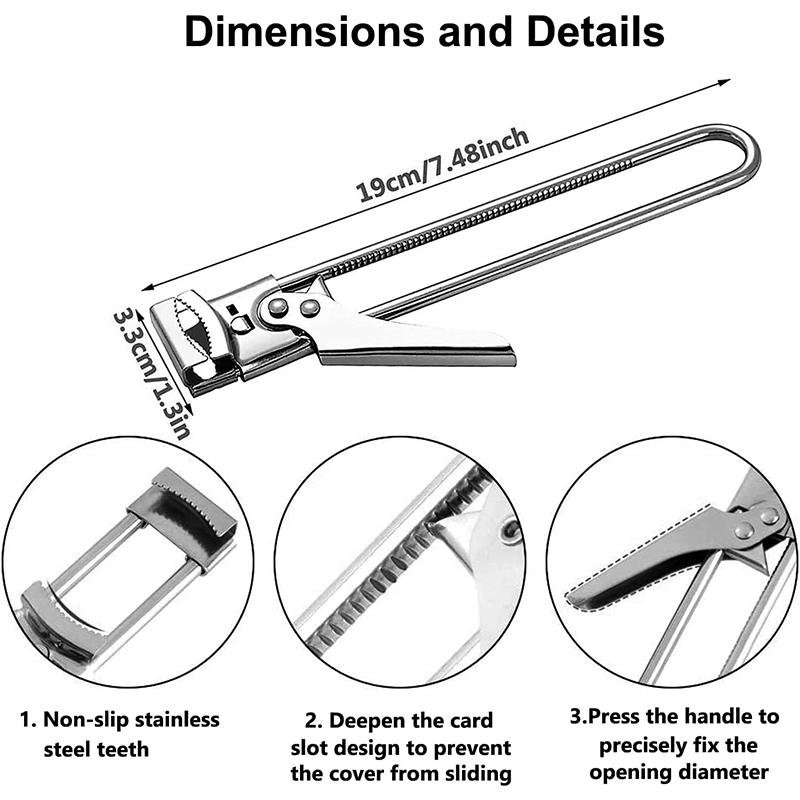 Dimensions and Details

19cm/7.48inch

3.3cm/1.3in

1. Non-slip stainless steel teeth

2. Deepen the card slot design to prevent the cover from sliding

3.Press the handle to precisely fix the opening diameter