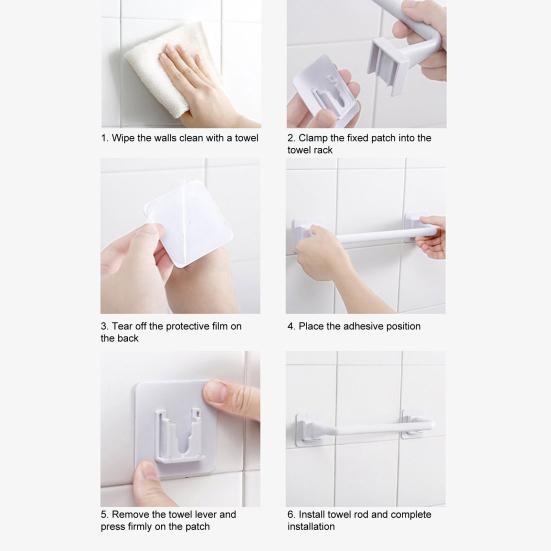 1. Wipe the walls clean with a towel

2. Clamp the fixed patch into the towel rack

3. Tear off the protective film on the back

4. Place the adhesive position

5. Remove the towel lever and press firmly on the patch

6. Install towel rod and complete installation