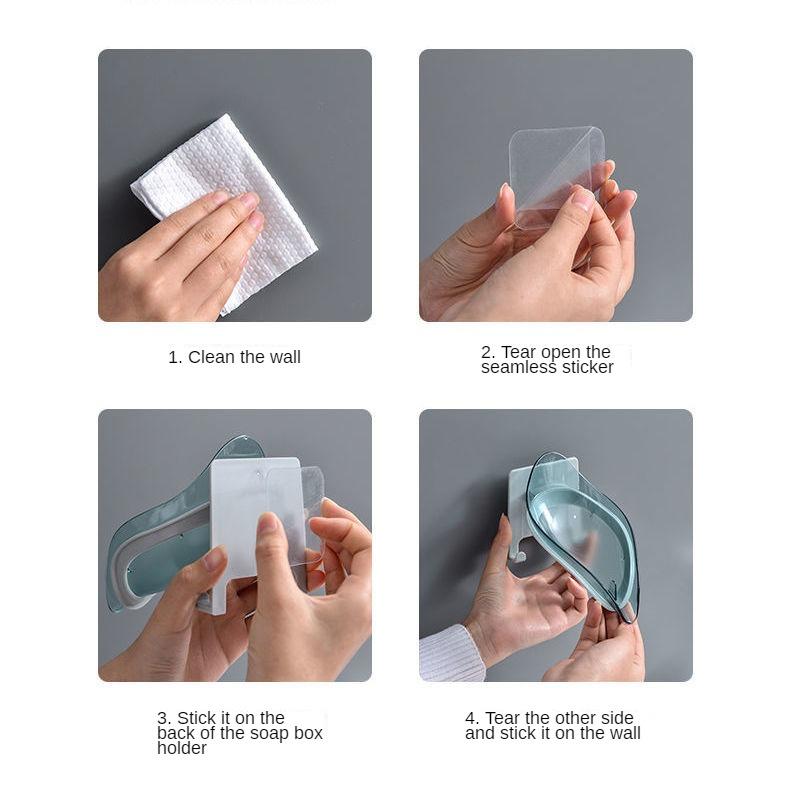 1. Clean the wall

2. Tear open the seamless sticker

3. Stick it on the back of the soap box holder

4. Tear the other side and stick it on the wall