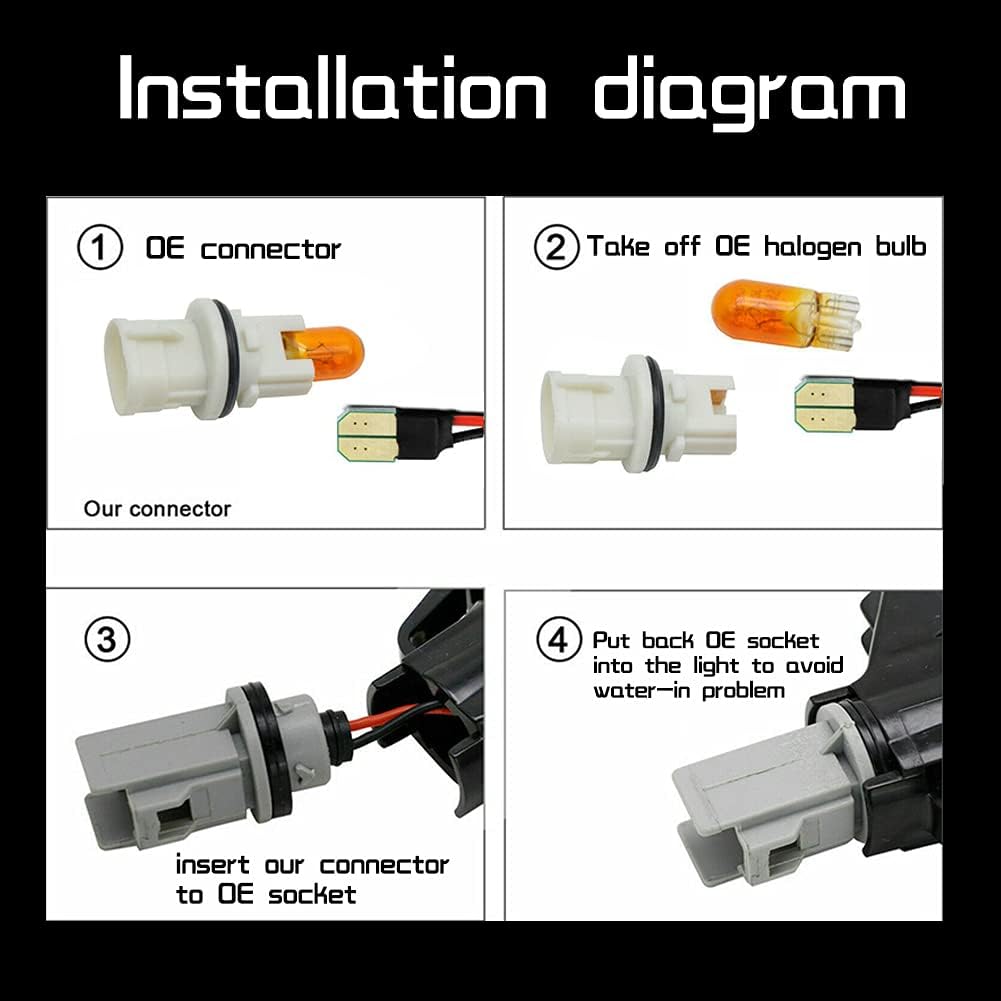 Installation diagram

① OE connector

Our connector

② Take off OE halogen bulb

③

insert our connector to OE socket

④ Put back OE socket into the light to avoid water-in problem