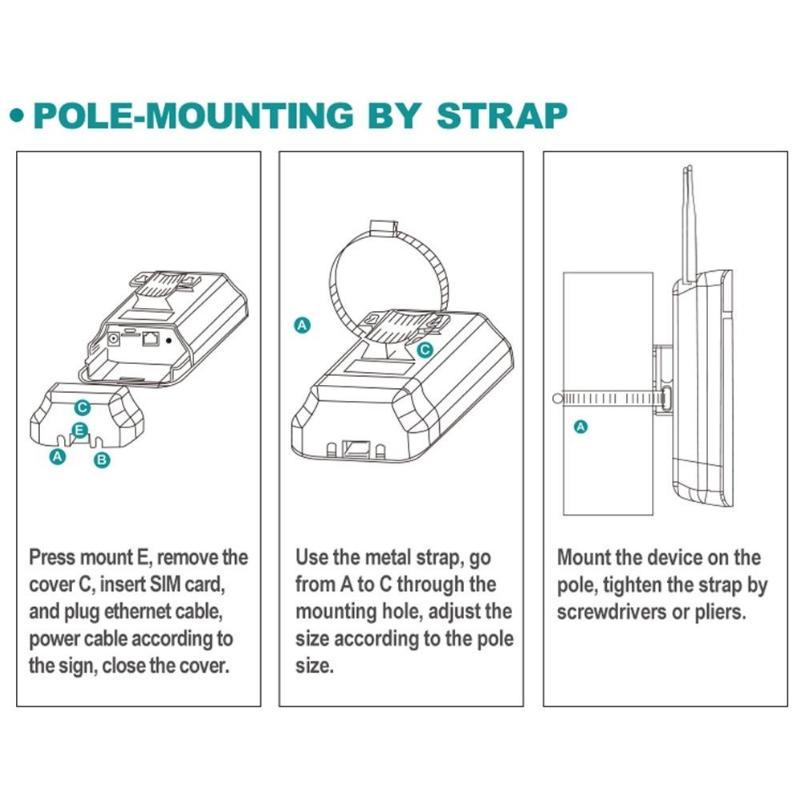 • POLE-MOUNTING BY STRAP

C
E
A
B

Press mount E, remove the cover C, insert SIM card, and plug ethernet cable, power cable according to the sign, close the cover.

A
C

Use the metal strap, go from A to C through the mounting hole, adjust the size according to the pole size.

A

Mount the device on the pole, tighten the strap by screwdrivers or pliers.