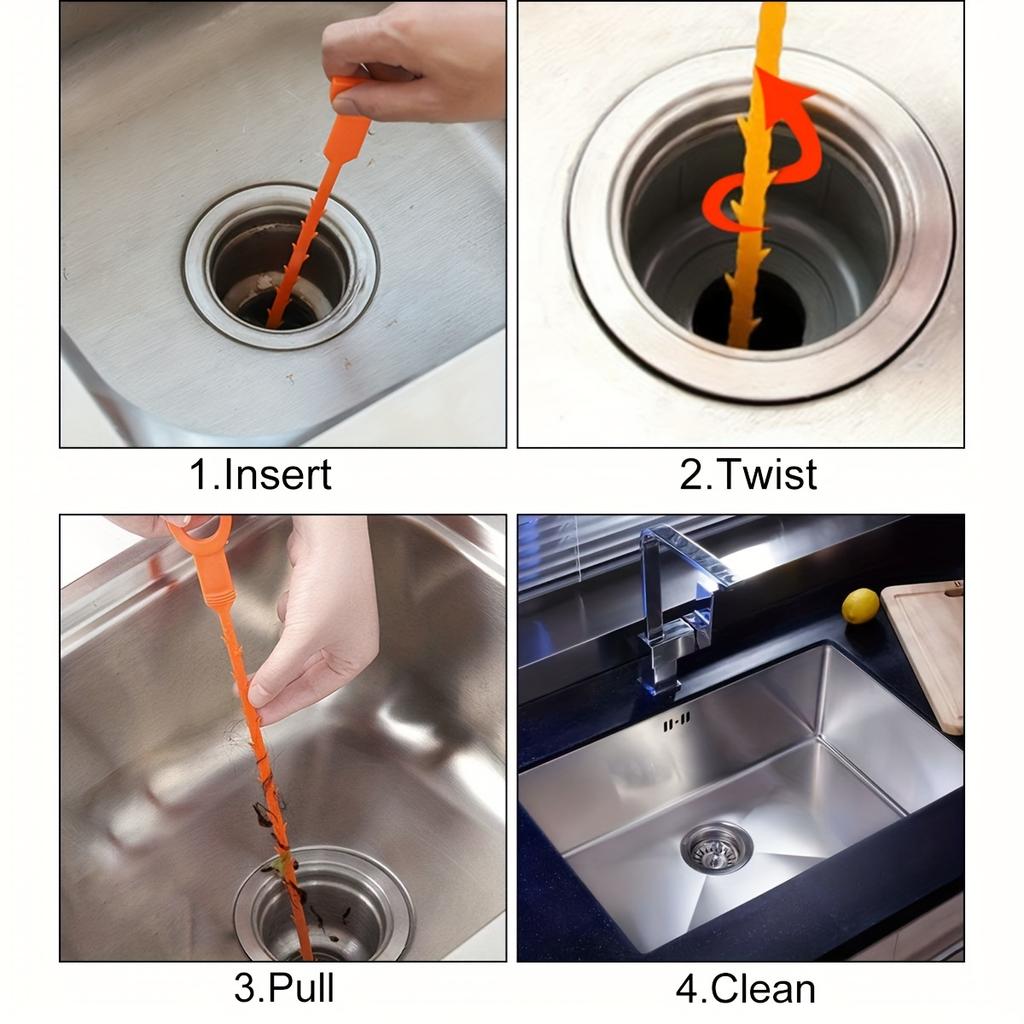 1.Insert

2.Twist

3.Pull

4.Clean