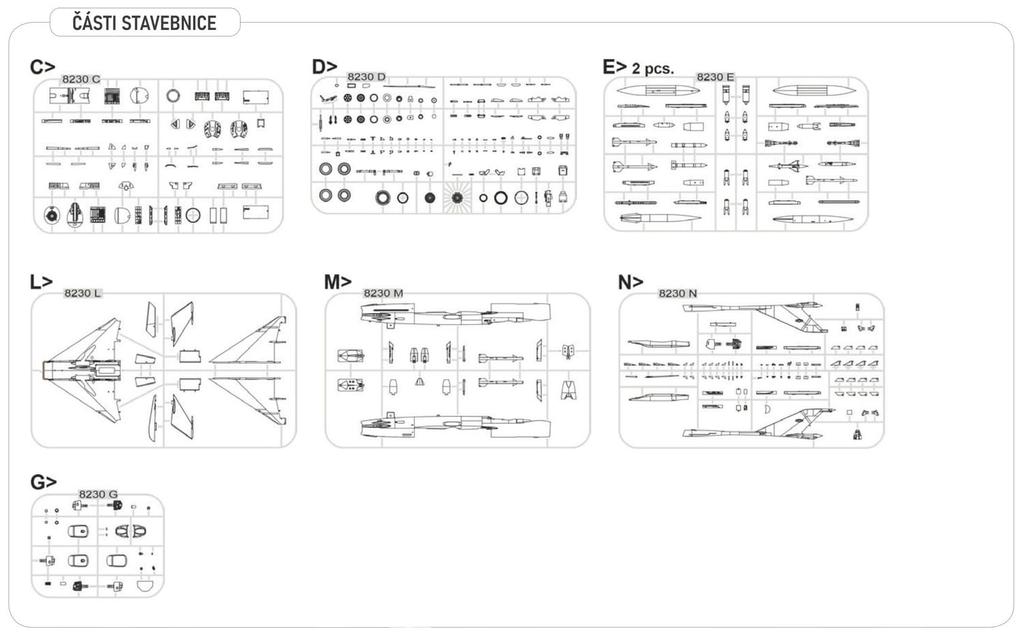 ČÁSTI STAVEBNICE

C>
8230 C

D>
8230 D

E> 2 pcs.
8230 E

L>
8230 L

M>
8230 M

N>
8230 N

G>
8230 G